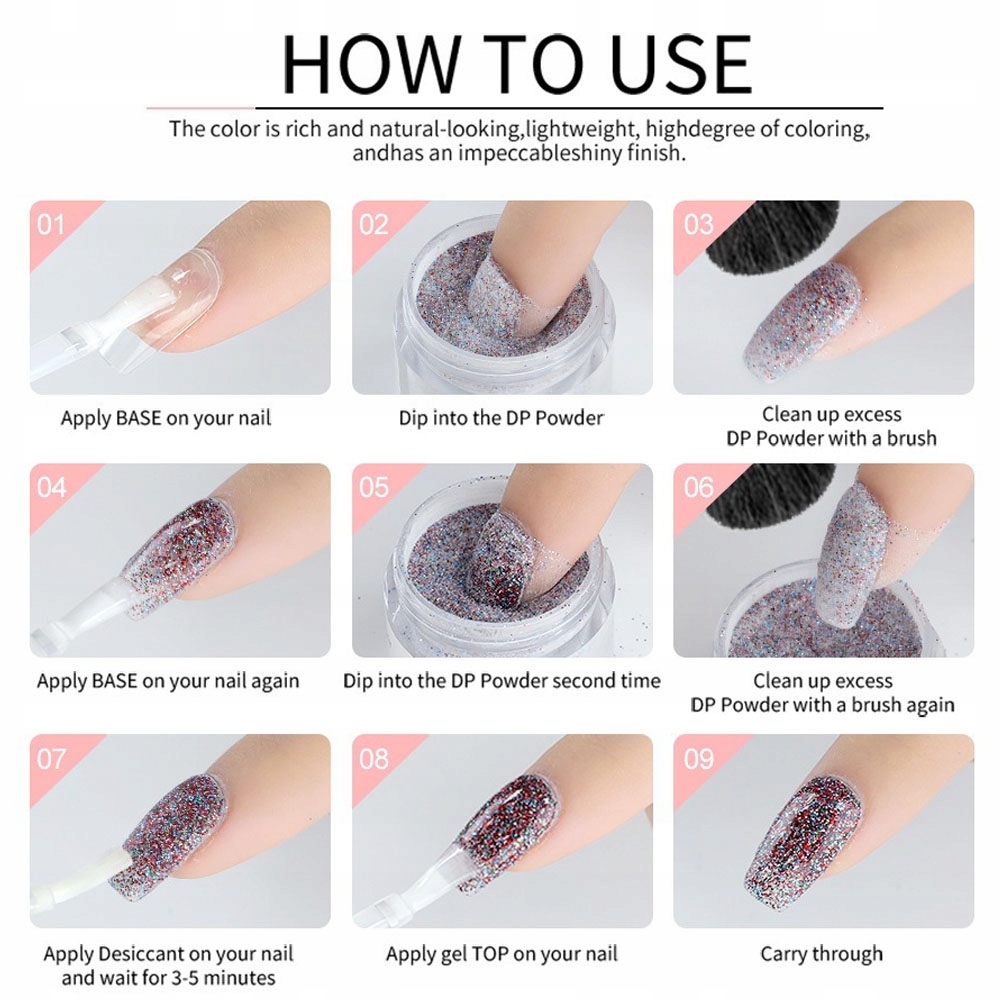 HOW TO USE

The color is rich and natural-looking,lightweight, highdegree of coloring, andhas an impeccableshiny finish.

01

Apply BASE on your nail

02

Dip into the DP Powder

03

Clean up excess DP Powder with a brush

04

Apply BASE on your nail again

05

Dip into the DP Powder second time

06

Clean up excess DP Powder with a brush again

07

Apply Desiccant on your nail and wait for 3-5 minutes

08

Apply gel TOP on your nail

09

Carry through