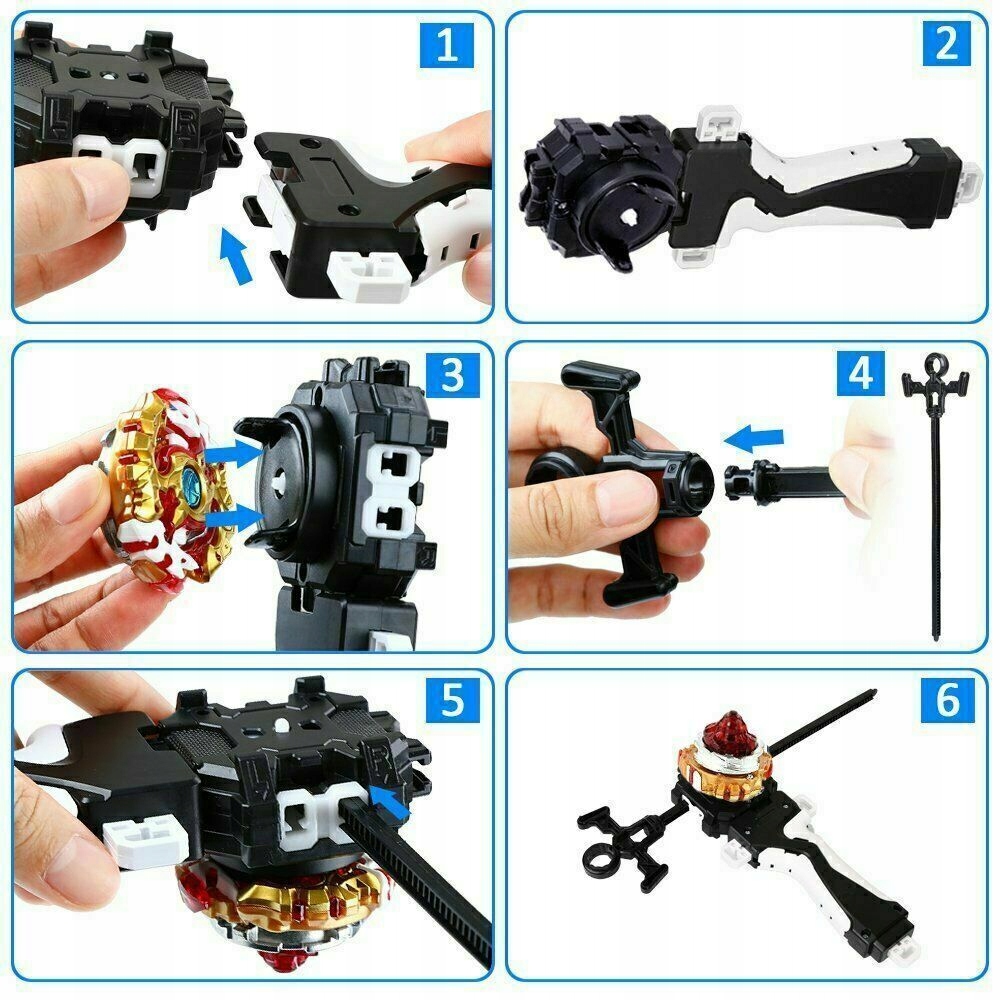 1
L R
2
3
4
5
L R
6