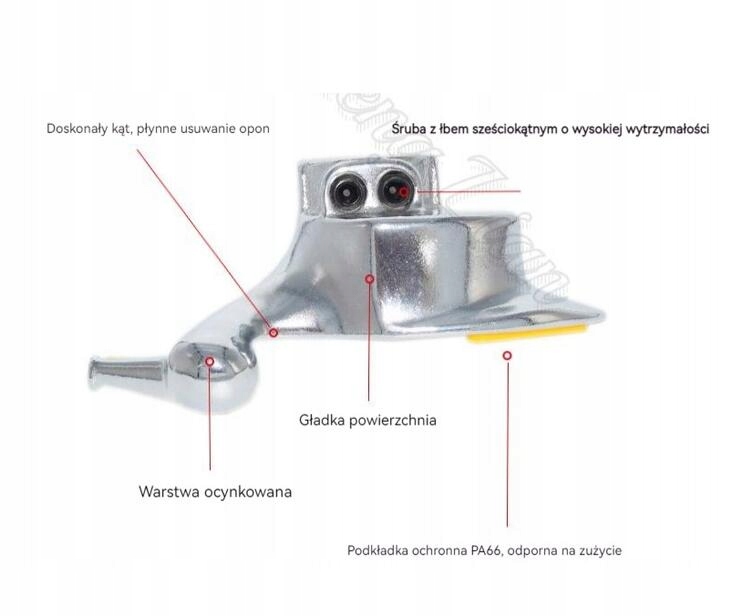 Doskonały kąt, płynne usuwanie opon

Śruba z łbem sześciokątnym o wysokiej wytrzymałości

Gładka powierzchnia

Warstwa ocynkowana

Podkładka ochronna PA66, odporna na zużycie