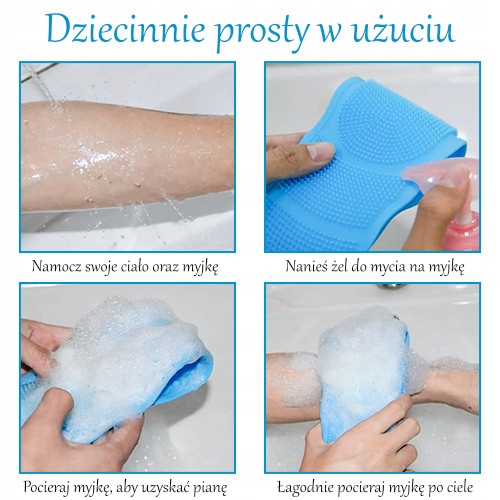 Dziecinnie prosty w użuciu

Namocz swoje ciało oraz myjkę

Nanieś żel do mycia na myjkę

Pocieraj myjkę, aby uzyskać pianę

Łagodnie pocieraj myjkę po ciele