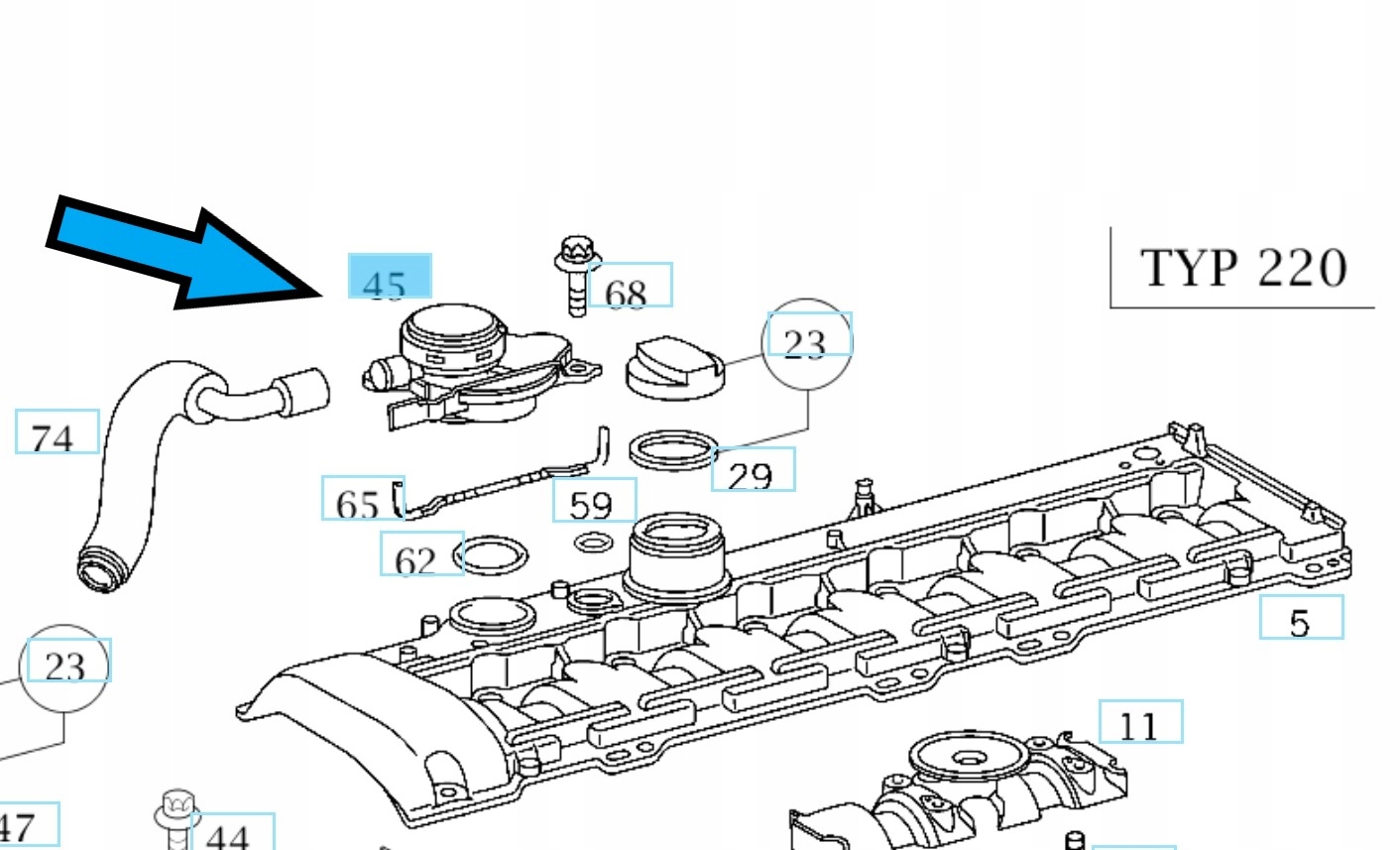 TYP 220

45

68

23

74

29

65

59

62

5

23

11

47

44