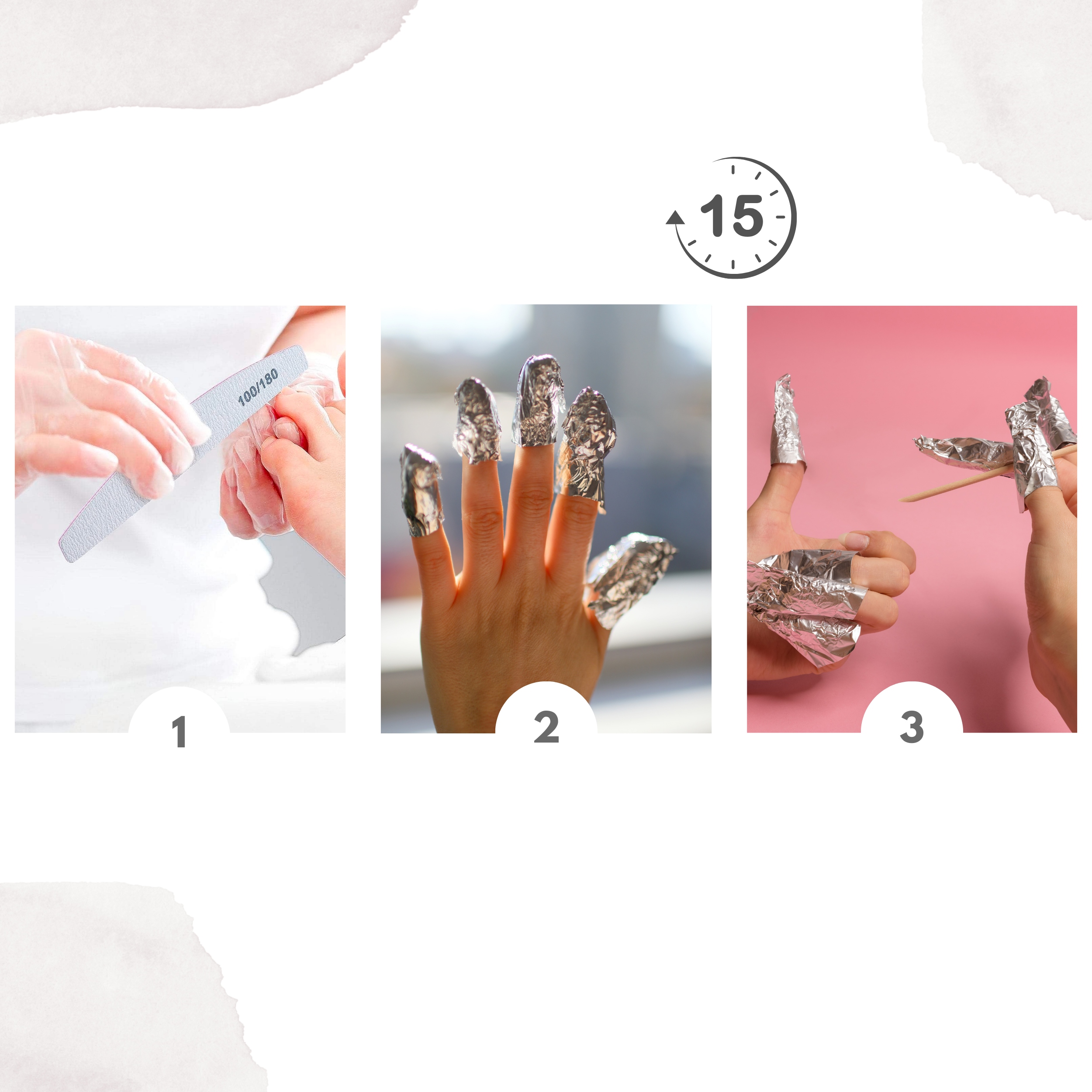 15

100/180

1

2

3