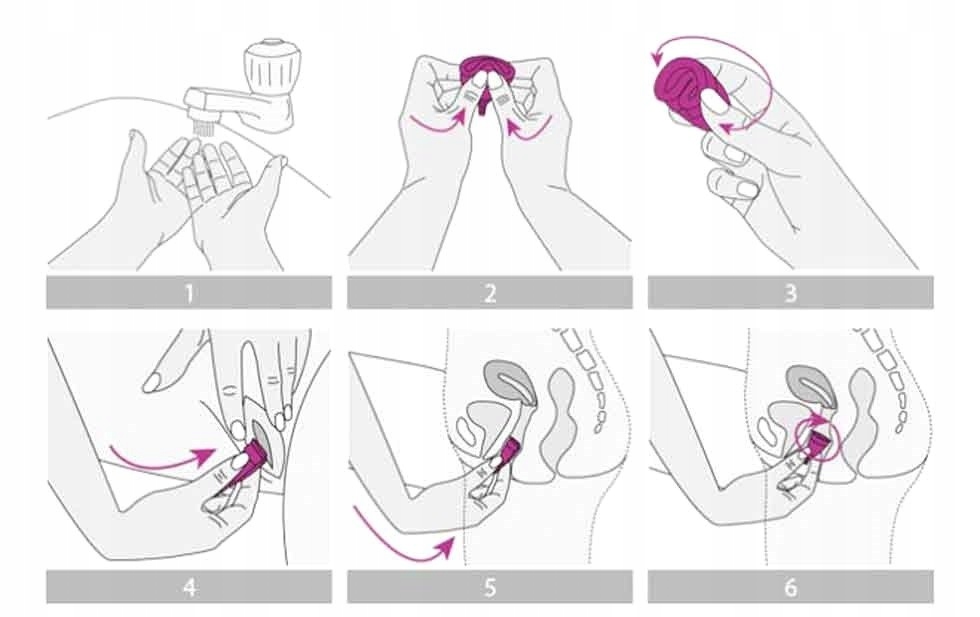 1

2

3

4

5

6