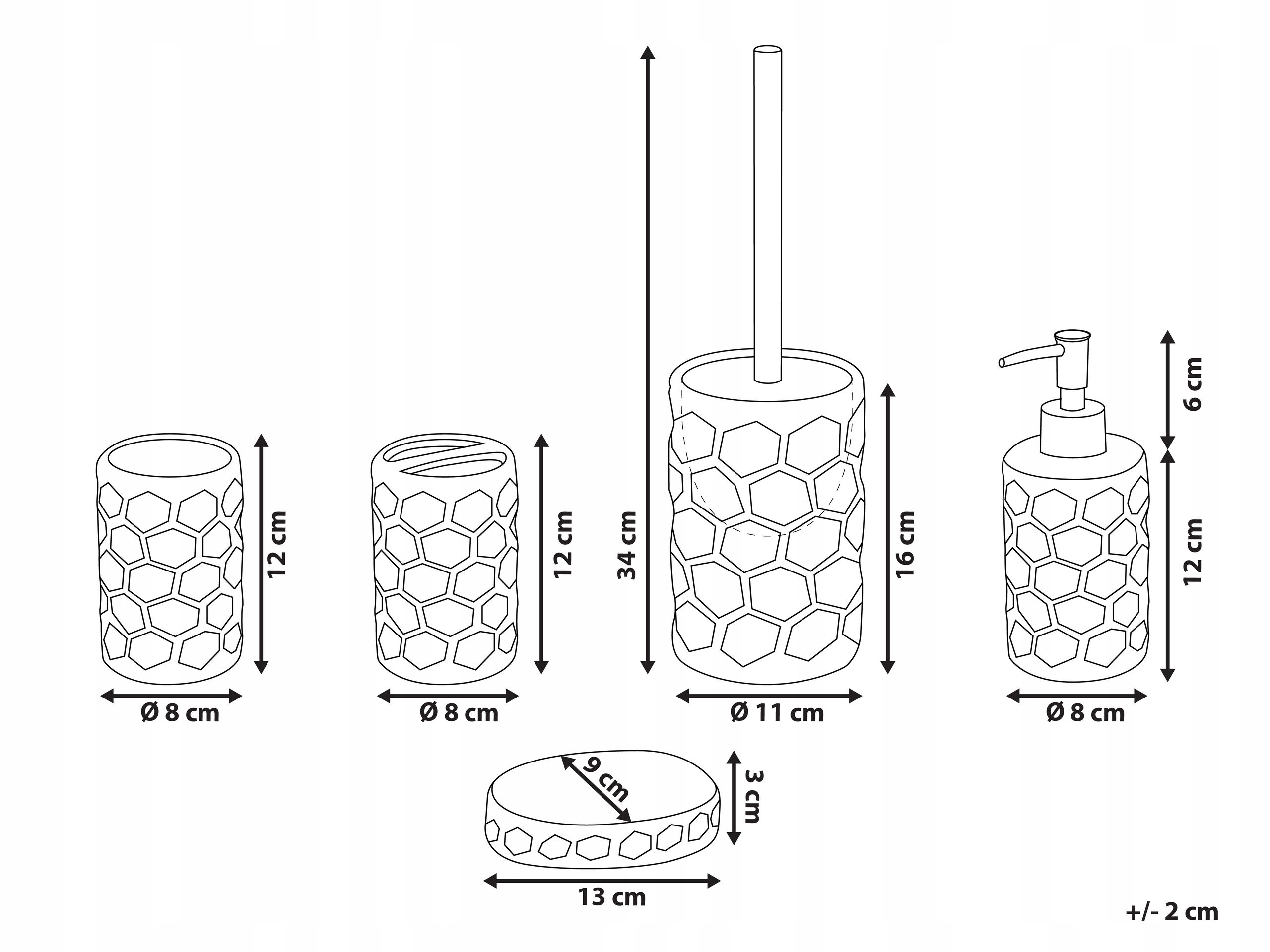 12 cm
Ø 8 cm
12 cm
Ø 8 cm
34 cm
16 cm
Ø 11 cm
6 cm
12 cm
Ø 8 cm
9 cm
3 cm
13 cm
+/- 2 cm