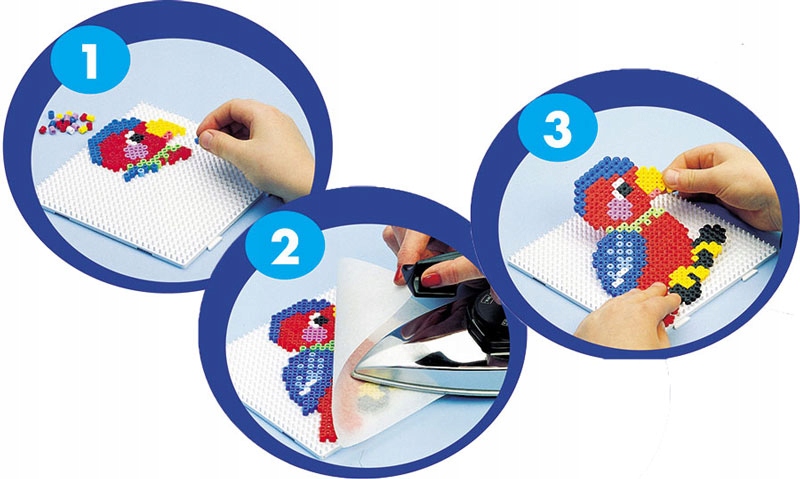 1

2

3