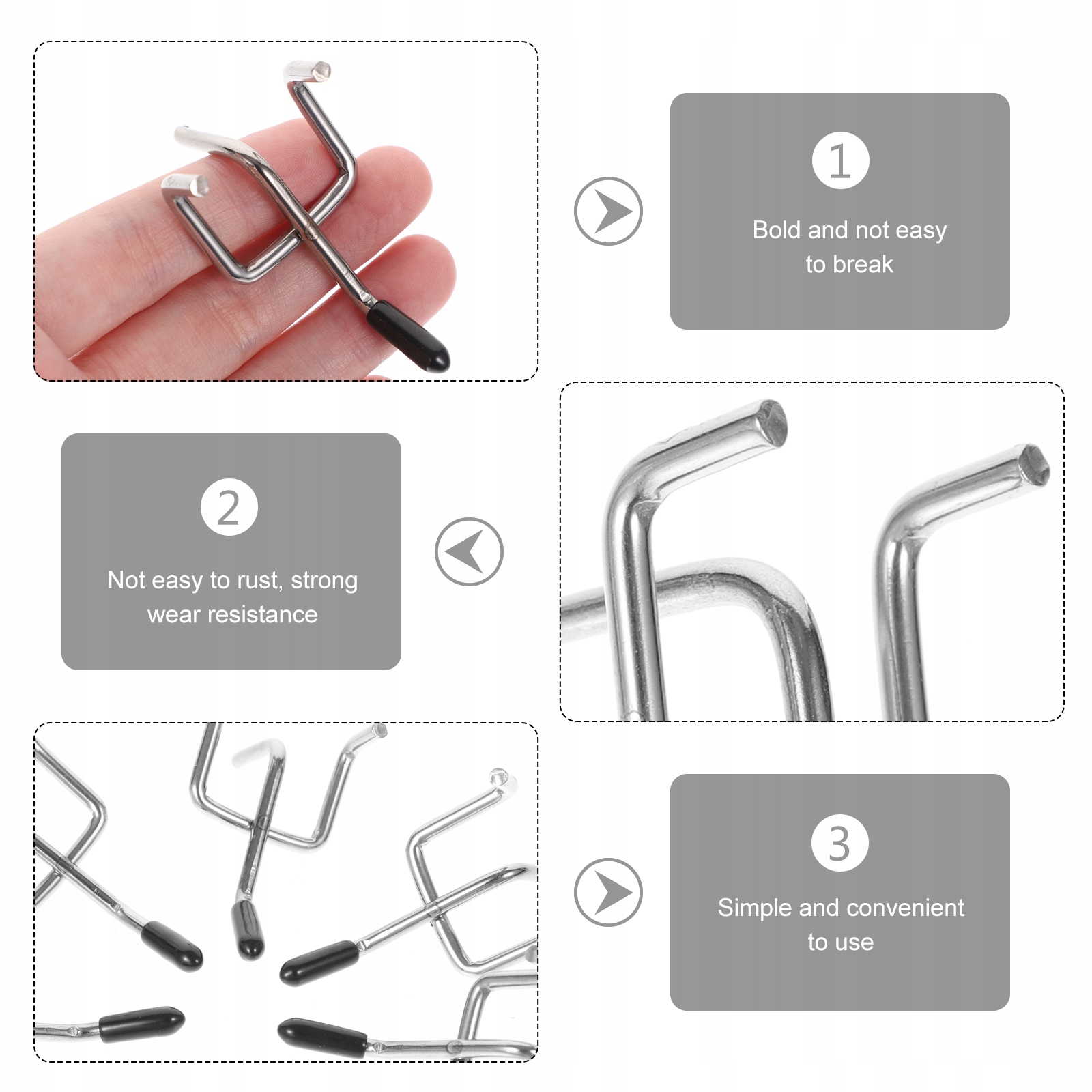 1

Bold and not easy to break

2

Not easy to rust, strong wear resistance

3

Simple and convenient to use