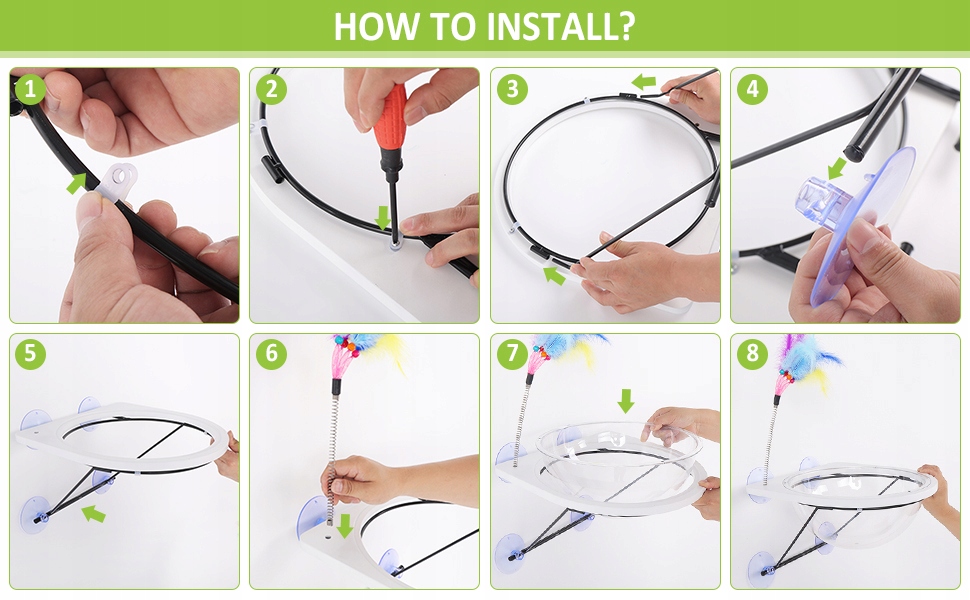 HOW TO INSTALL?

1

2

3

4

5

6

7

8