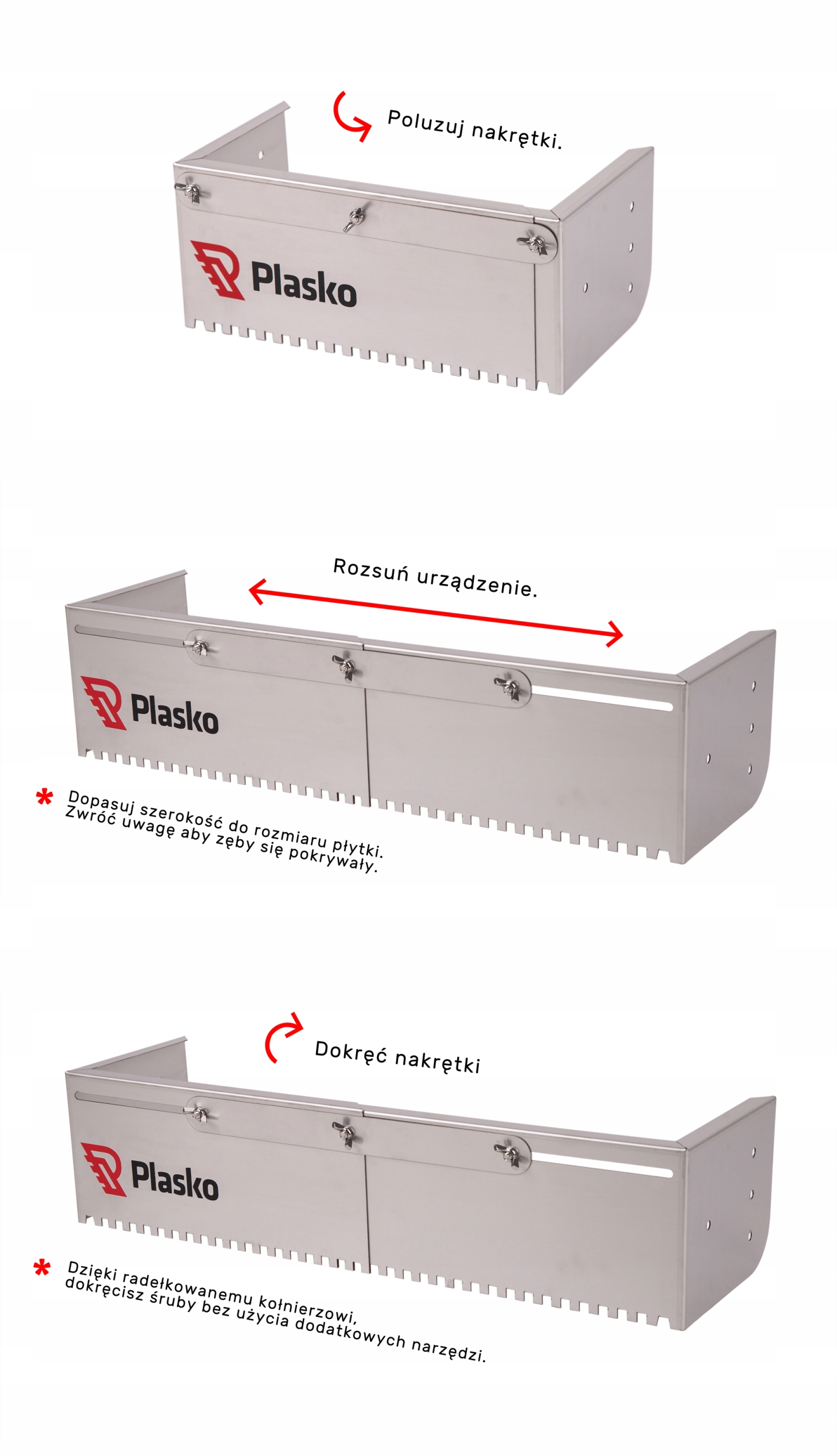 Poluzuj nakrętki.

Plasko

Rozsuń urządzenie.

Plasko

* Dopasuj szerokość do rozmiaru płytki. Zwróć uwagę aby zęby się pokrywały.

Dokręć nakrętki

Plasko

* Dzięki radełkowanemu kołnierzowi, dokręcisz śruby bez użycia dodatkowych narzędzi.