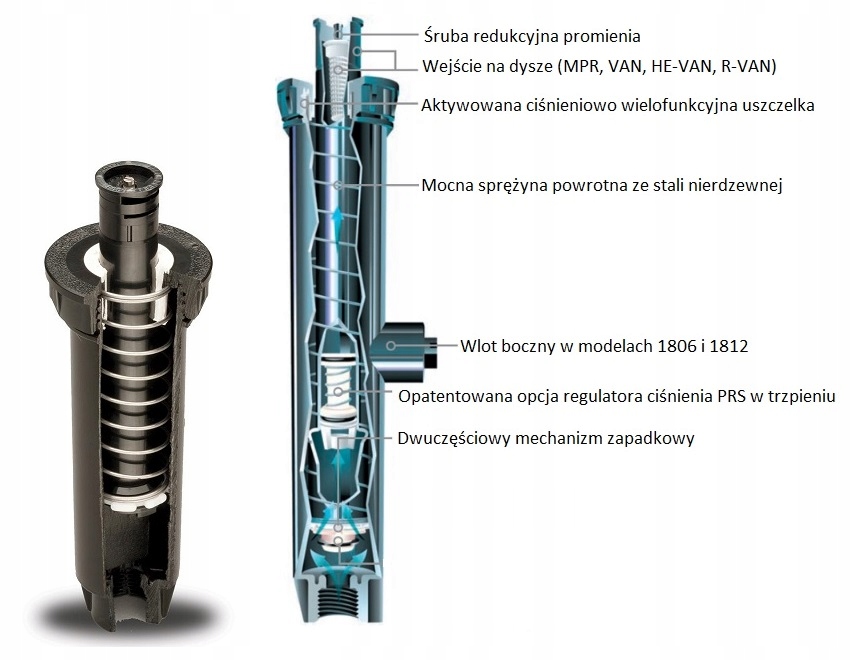 Śruba redukcyjna promienia
Wejście na dysze (MPR, VAN, HE-VAN, R-VAN)
Aktywowana ciśnieniowo wielofunkcyjna uszczelka
Mocna sprężyna powrotna ze stali nierdzewnej
Wlot boczny w modelach 1806 i 1812
Opatentowana opcja regulatora ciśnienia PRS w trzpieniu
Dwuczęściowy mechanizm zapadkowy