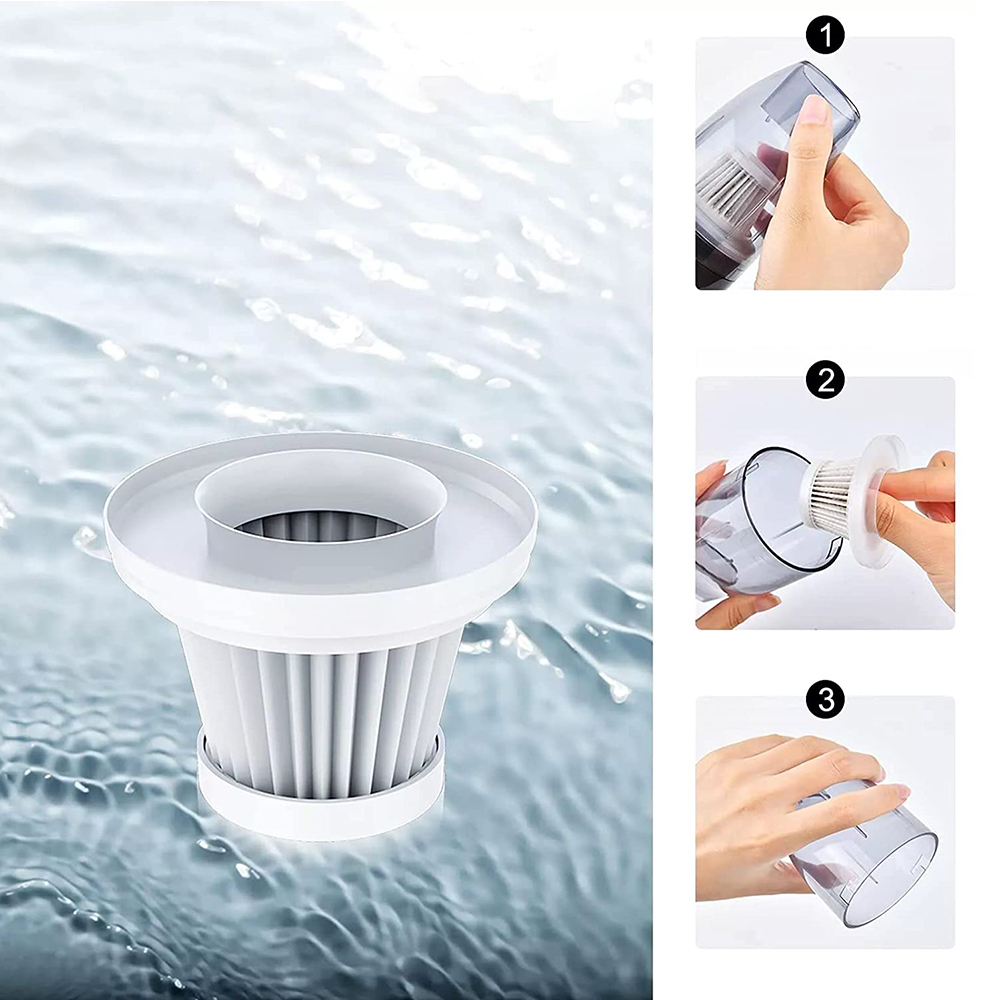 1

2

3