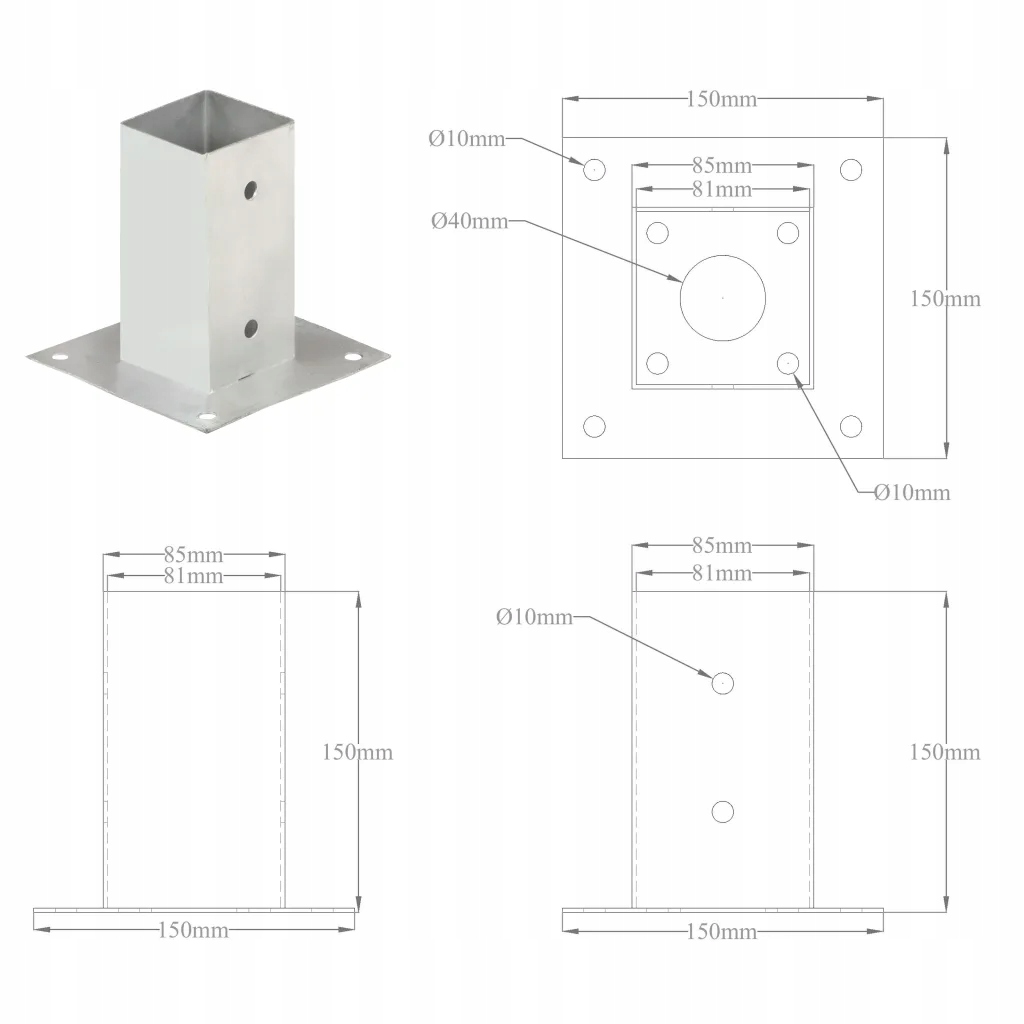 150mm
Ø10mm
85mm
81mm
Ø40mm
150mm
Ø10mm

85mm
81mm
150mm
150mm

85mm
81mm
Ø10mm
150mm
150mm