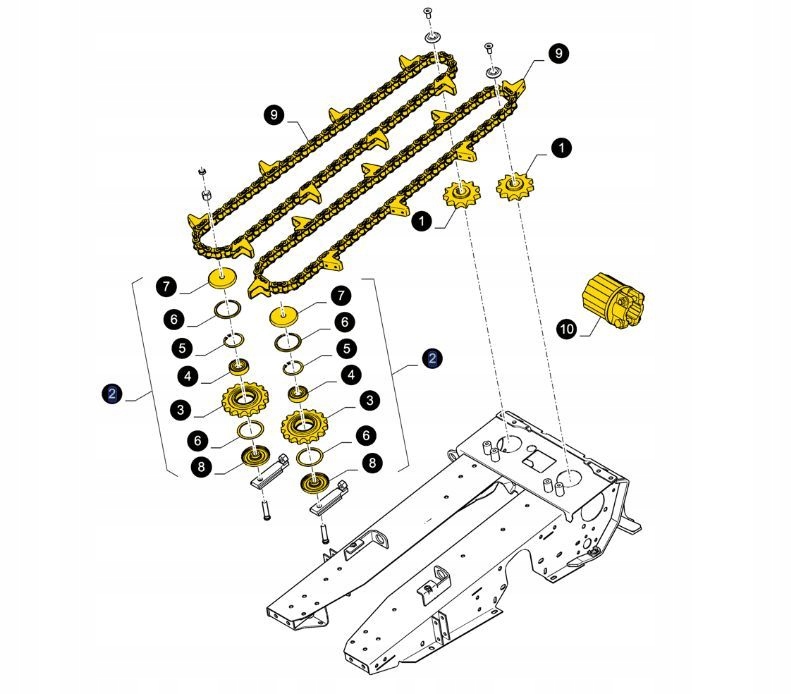 9
9
1
1
7
7
6
6
5
5
4
4
2
2
3
3
6
6
8
8
10