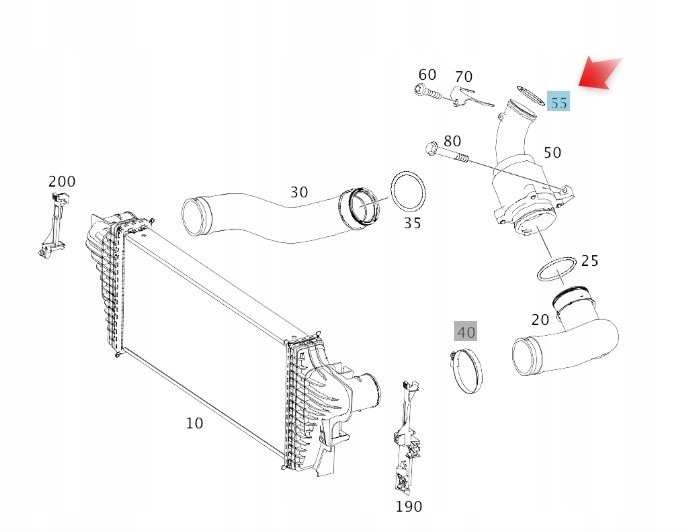 60
70
55
80
50
200
30
35
25
20
40
10
190