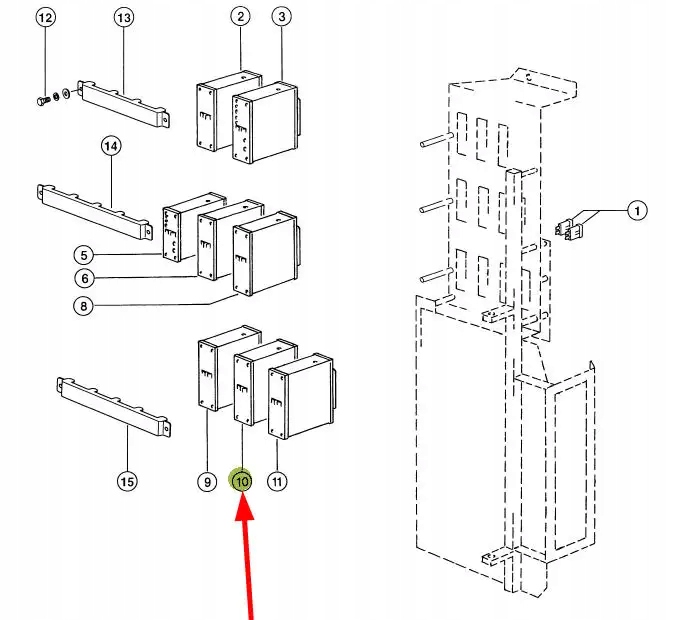 12
13
2
3
14
1
5
6
8
15
9
10
11