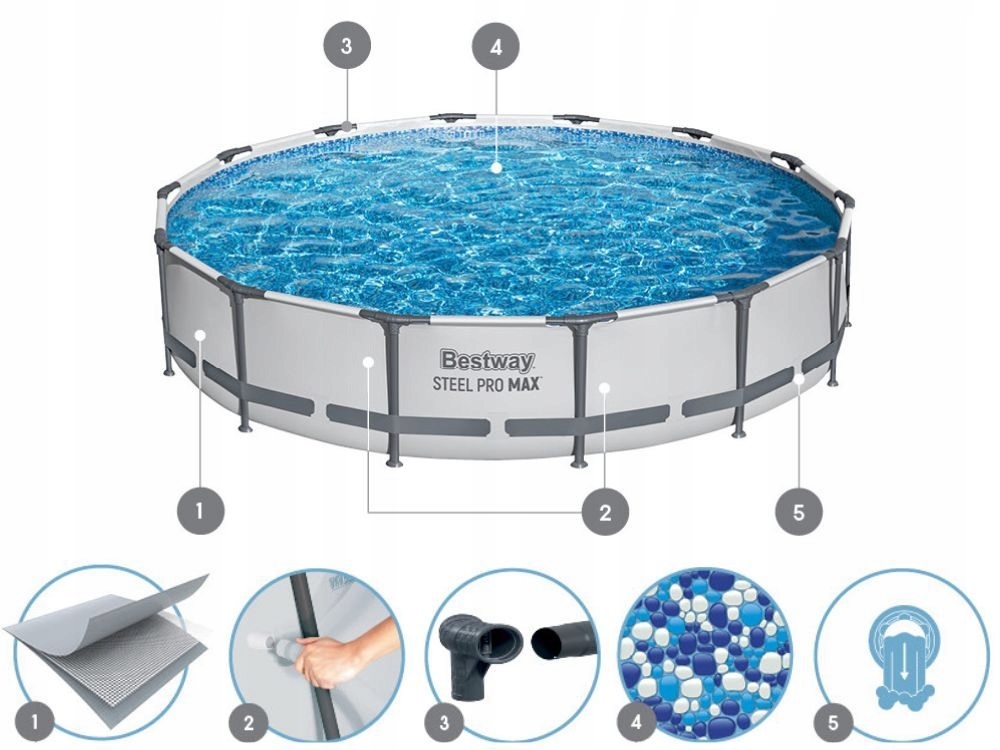 3
4
Bestway
STEEL PRO MAX
1
2
5
1
2
3
4
5