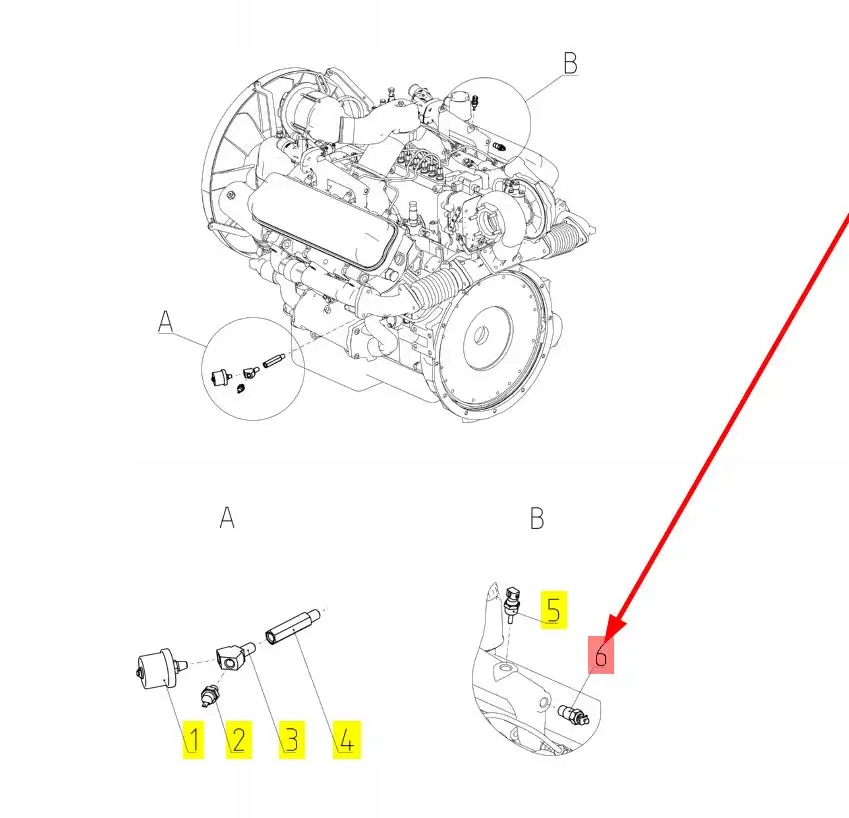 B

A

A

B

5

6

1 2 3 4