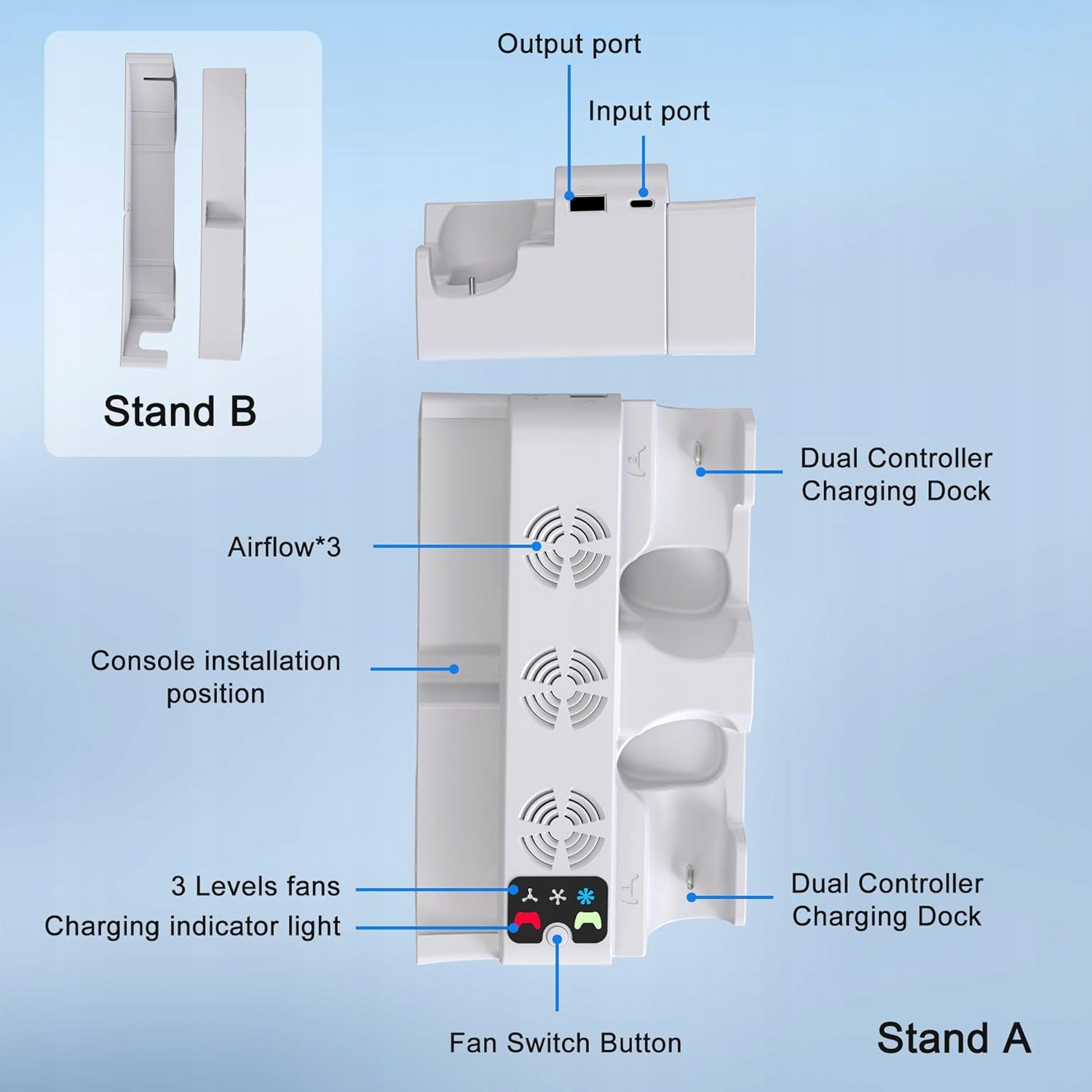 Stand B

Output port

Input port

Dual Controller Charging Dock

Airflow*3

Console installation position

3 Levels fans

Charging indicator light

Dual Controller Charging Dock

Fan Switch Button

Stand A