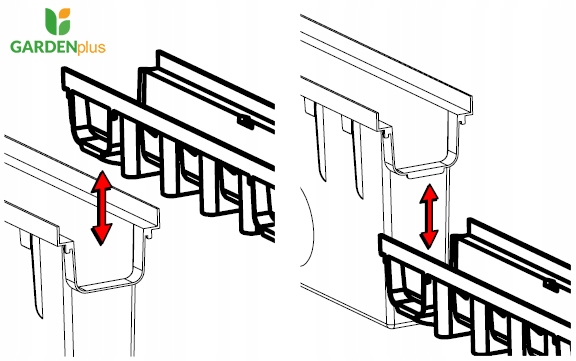 GARDENplus