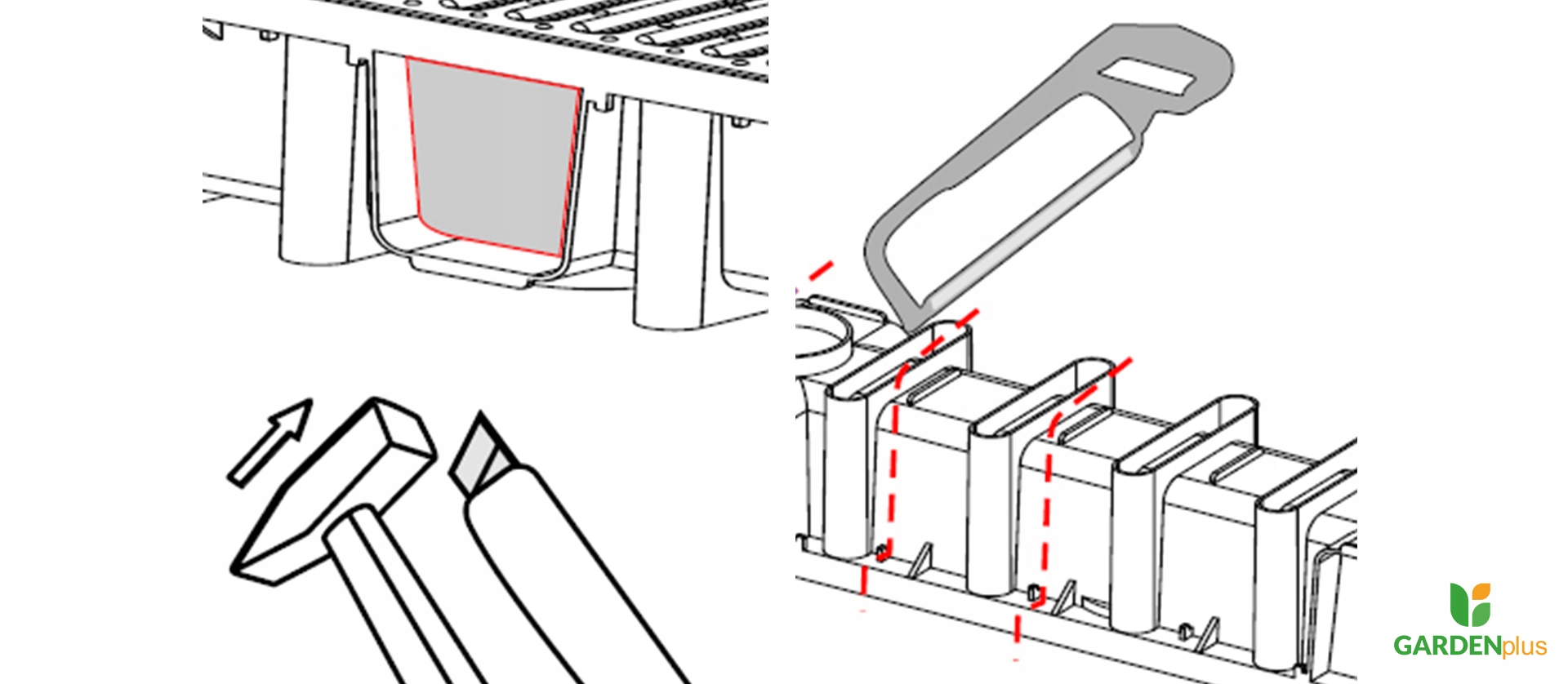 GARDENplus