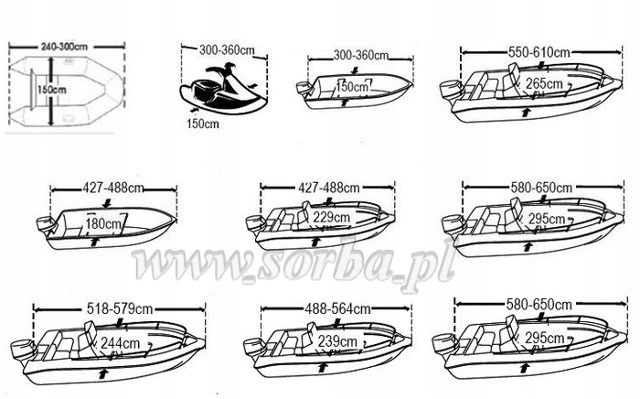 240-300cm
150cm

300-360cm
150cm

300-360cm
150cm

550-610cm
265cm

427-488cm
180cm

427-488cm
229cm

580-650cm
295cm

www.sorba.pl

518-579cm
244cm

488-564cm
239cm

580-650cm
295cm