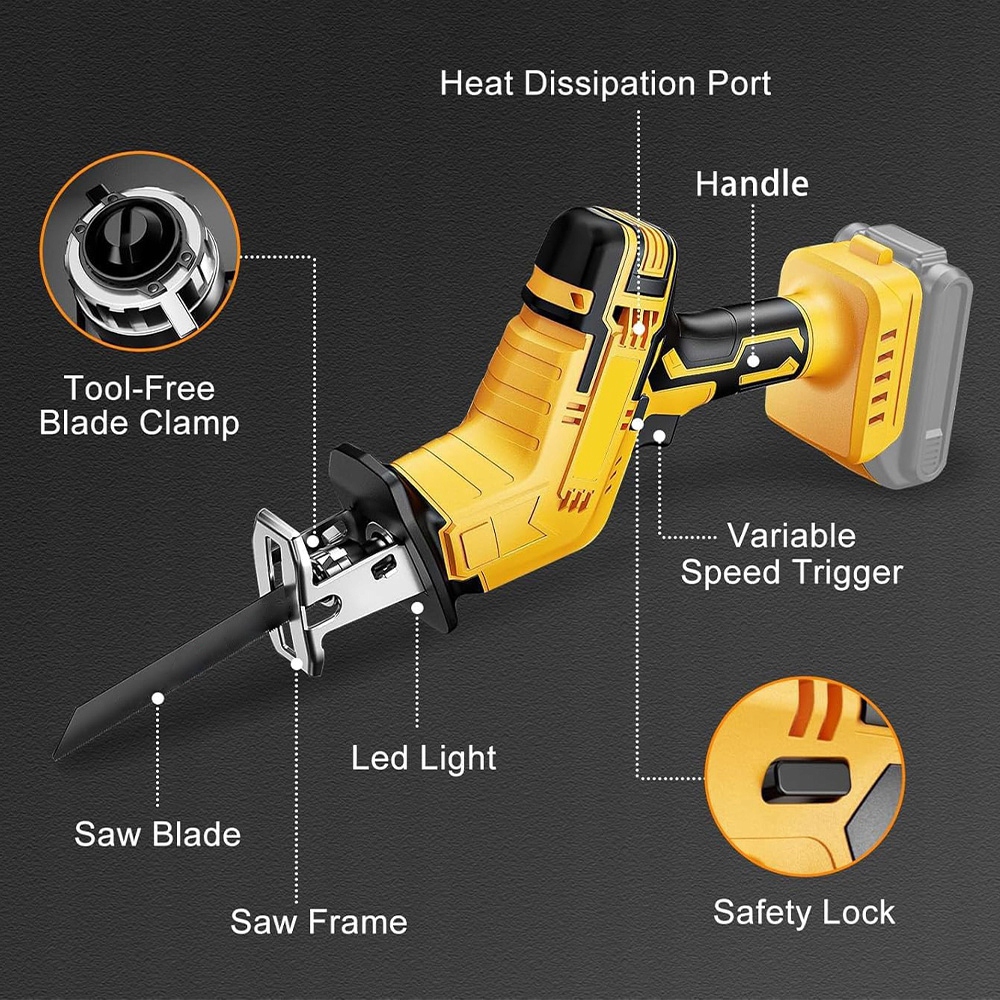 Heat Dissipation Port

Handle

Tool-Free Blade Clamp

Variable Speed Trigger

Led Light

Saw Blade

Saw Frame

Safety Lock