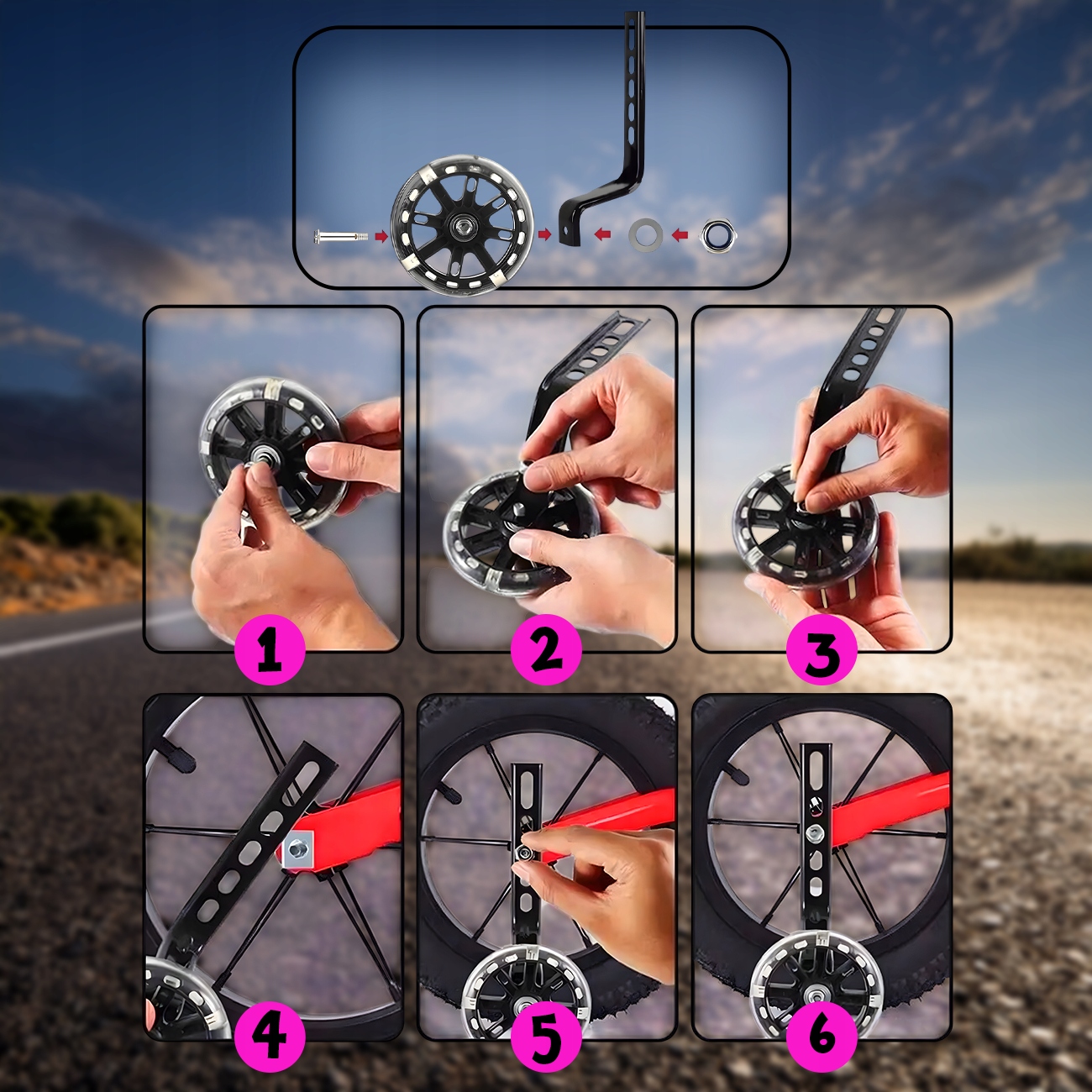 1
2
3
4
5
6