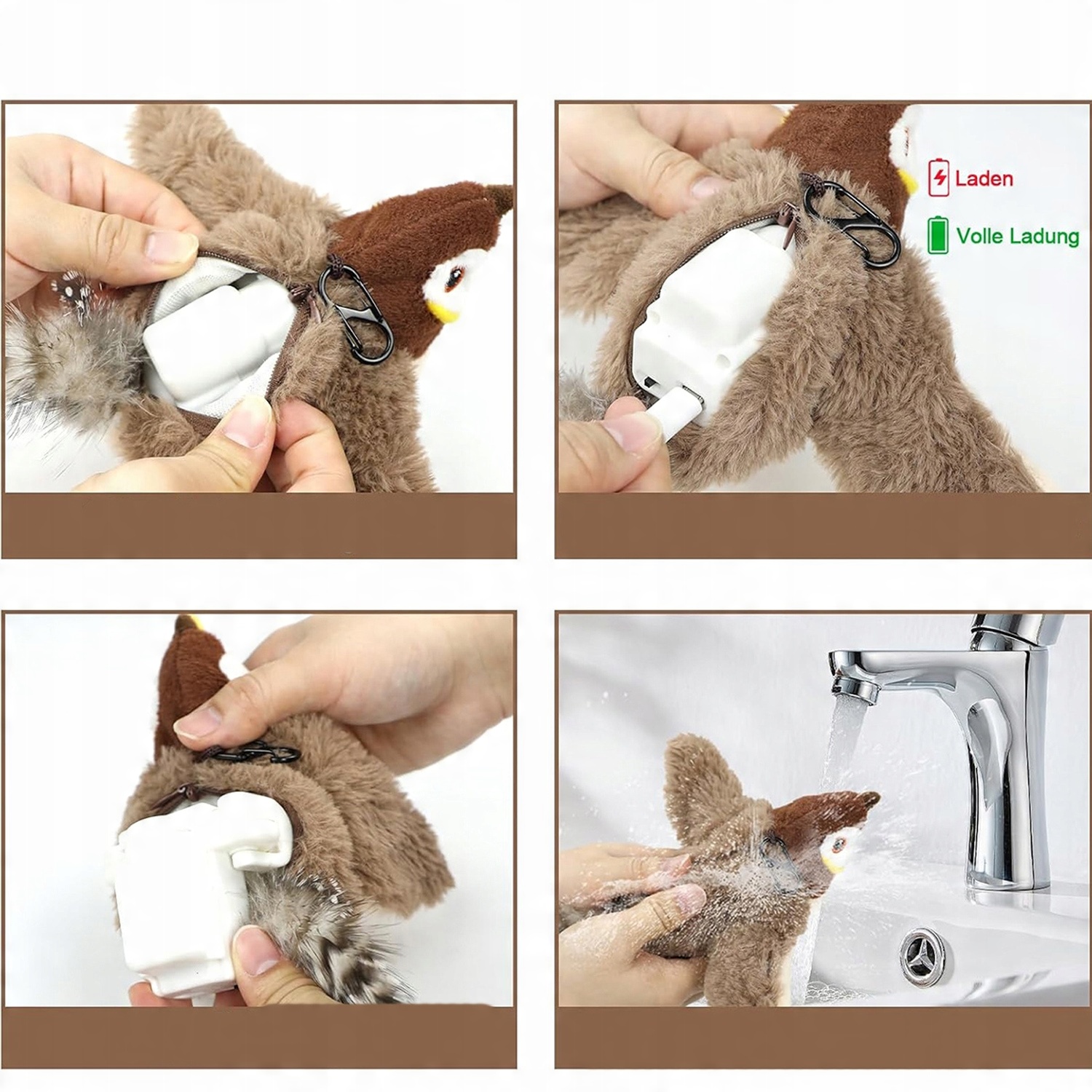 Laden

Volle Ladung