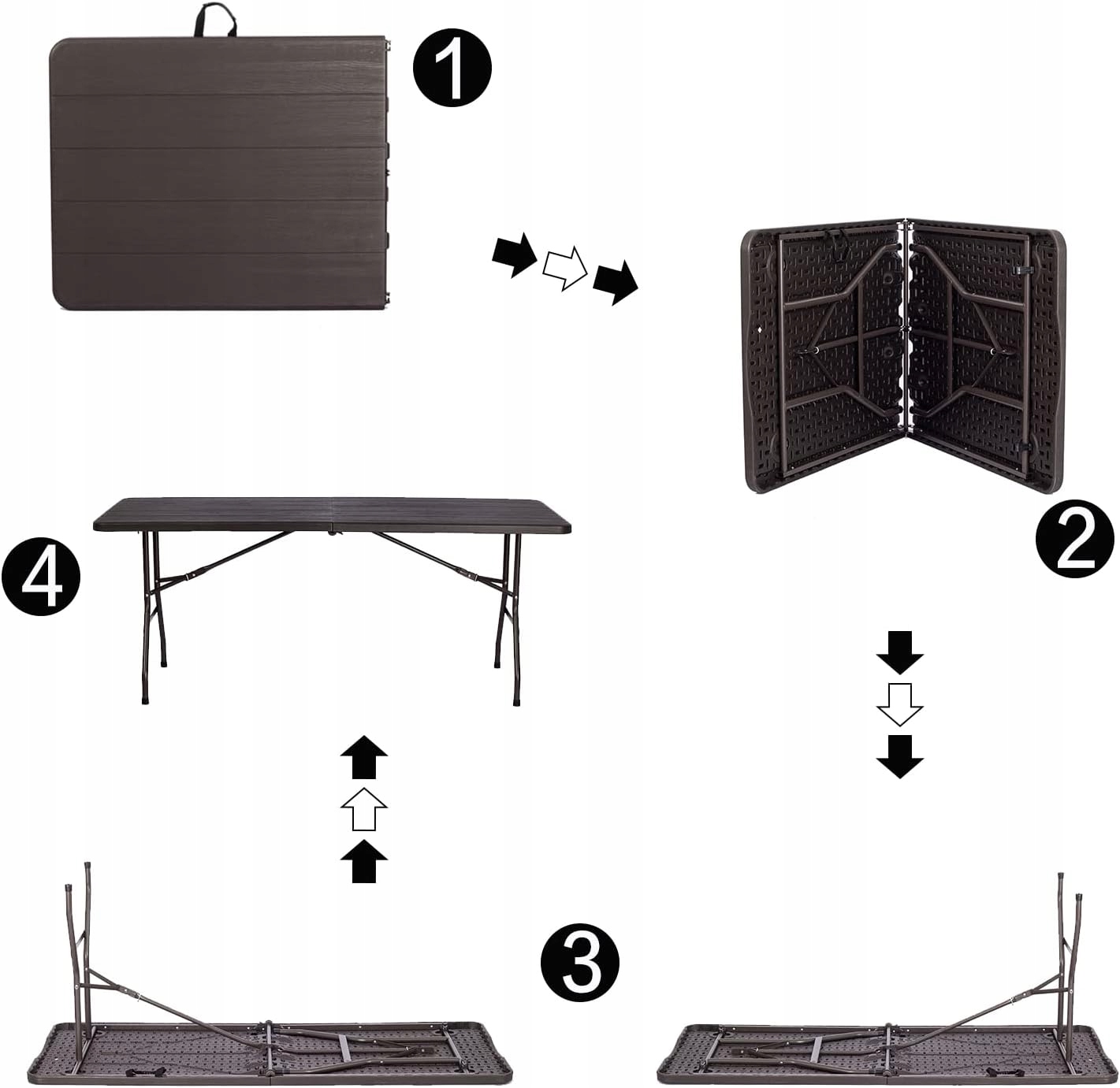 1

2

4

3