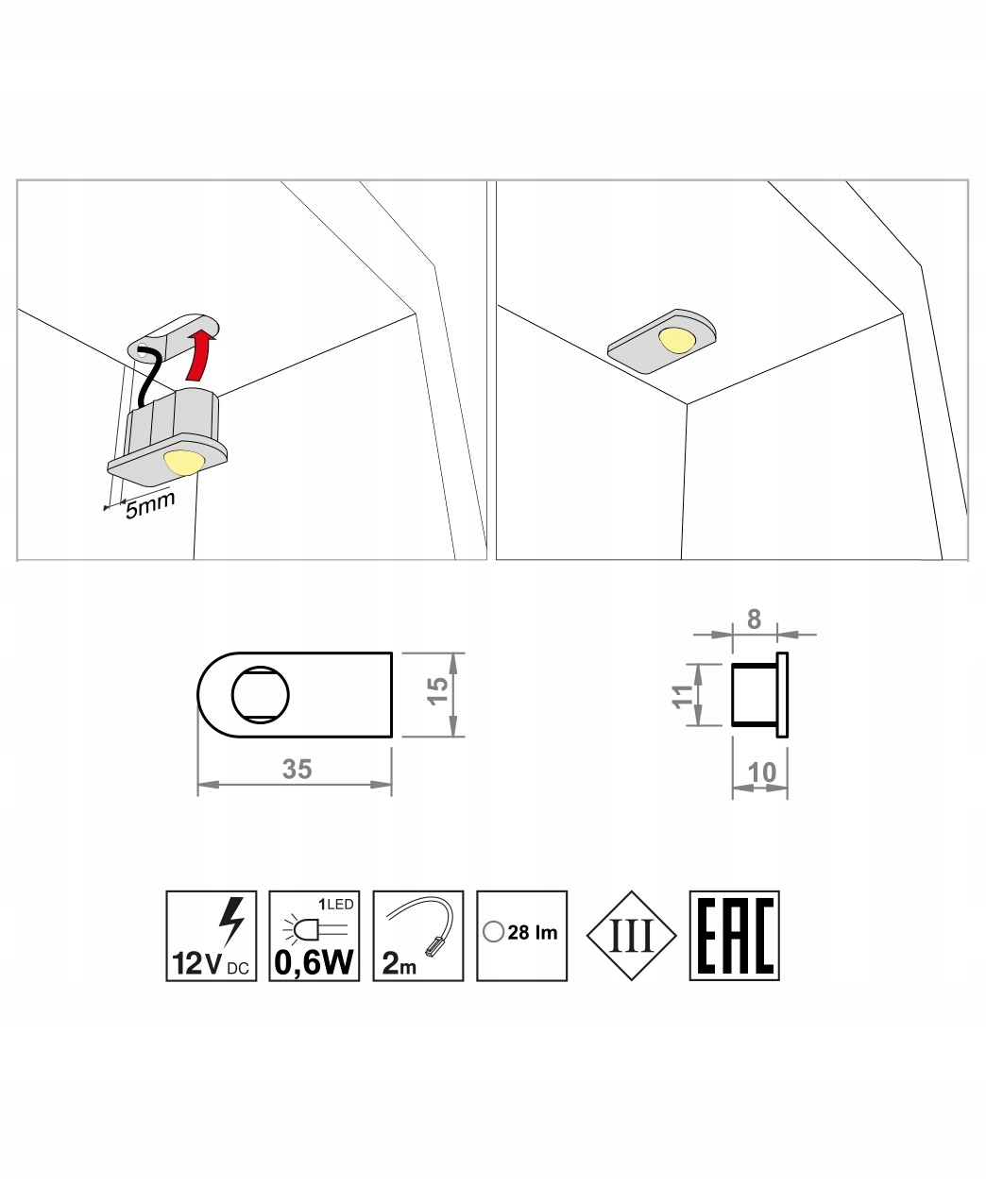 5mm

15

35

8

11

10

12V DC

1LED

0,6W

2m

28 lm

III

EAC