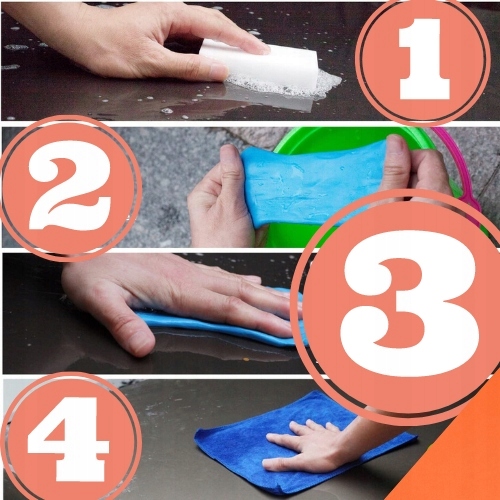 1
2
3
4