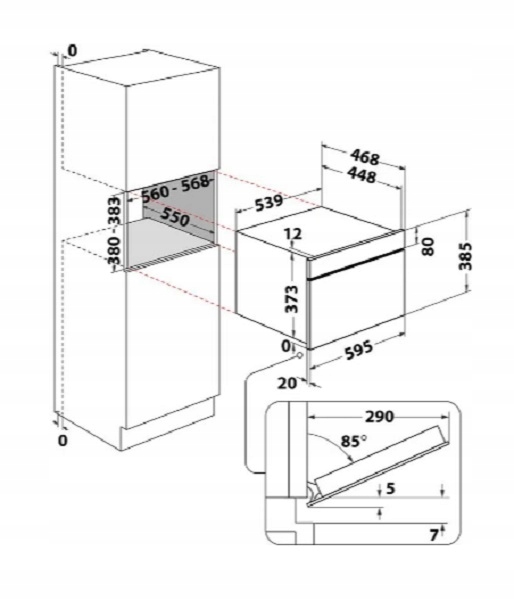 0
560 - 568
380 - 383
550
0
468
448
539
12
80
385
373
0
595
20
290
85°
5
7