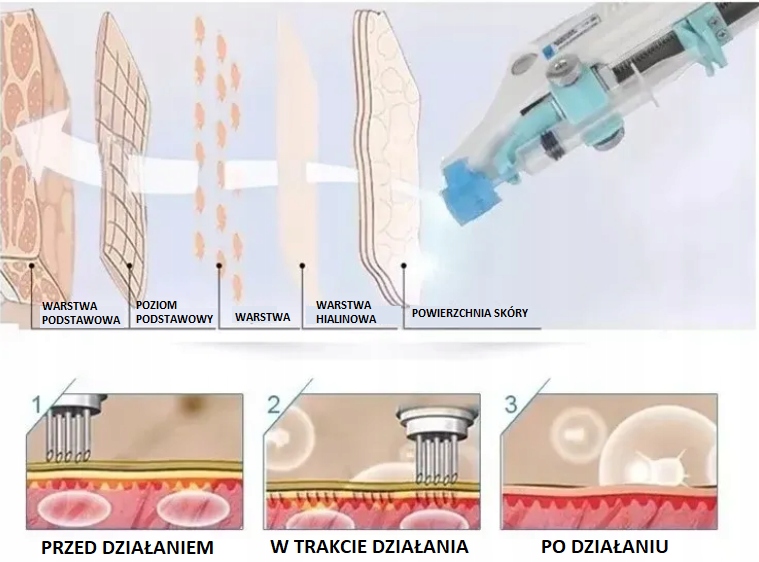 WARSTWA PODSTAWOWA

POZIOM PODSTAWOWY

WARSTWA

WARSTWA HIALINOWA

POWIERZCHNIA SKÓRY

1

2

3

PRZED DZIAŁANIEM

W TRAKCIE DZIAŁANIA

PO DZIAŁANIU