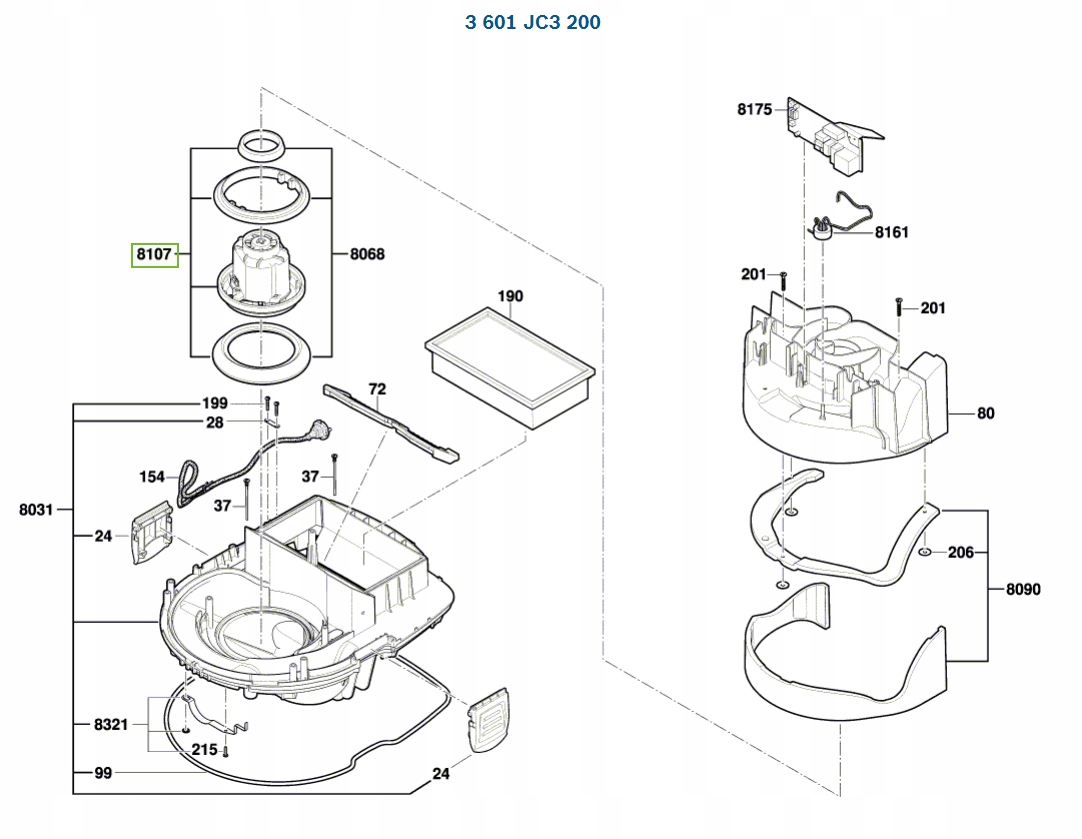 3 601 JC3 200

8107
8068
190
72
199
28
154
37
37
8031
24
8321
215
99
24
8175
8161
201
201
80
206
8090