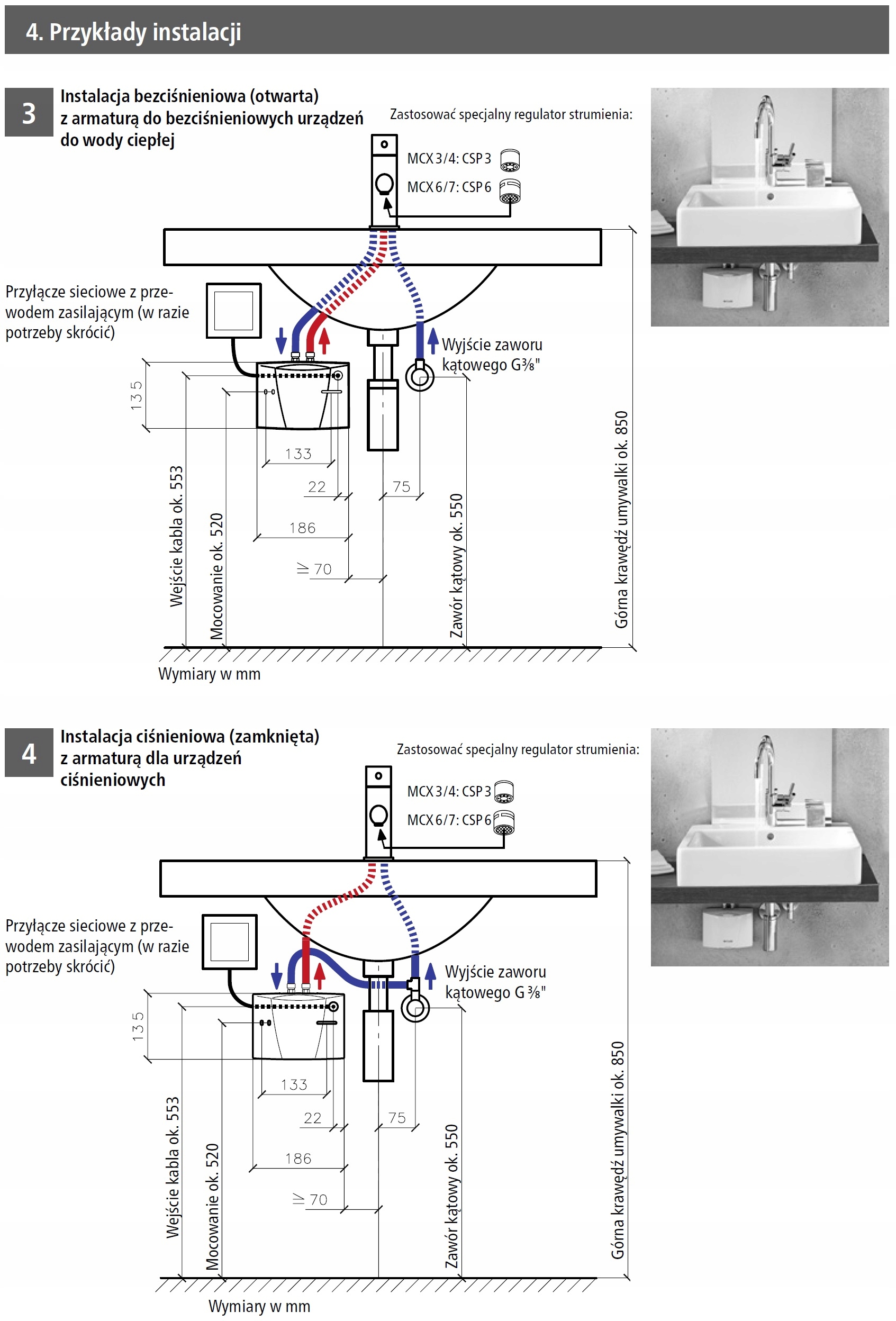 4. Przykłady instalacji

3

Instalacja bezciśnieniowa (otwarta) z armaturą do bezciśnieniowych urządzeń do wody ciepłej

Zastosować specjalny regulator strumienia:

MCX 3/4: CSP 3

MCX 6/7: CSP 6

Przyłącze sieciowe z przewodem zasilającym (w razie potrzeby skrócić)

Wyjście zaworu kątowego G⅜"

135

133

22

75

186

≥ 70

Wejście kabla ok. 553

Mocowanie ok. 520

Zawór kątowy ok. 550

Górna krawędź umywalki ok. 850

Wymiary w mm

4

Instalacja ciśnieniowa (zamknięta) z armaturą dla urządzeń ciśnieniowych

Zastosować specjalny regulator strumienia:

MCX 3/4: CSP 3

MCX 6/7: CSP 6

Przyłącze sieciowe z przewodem zasilającym (w razie potrzeby skrócić)

Wyjście zaworu kątowego G ⅜"

135

133

22

75

186

≥ 70

Wejście kabla ok. 553

Mocowanie ok. 520

Zawór kątowy ok. 550

Górna krawędź umywalki ok. 850

Wymiary w mm