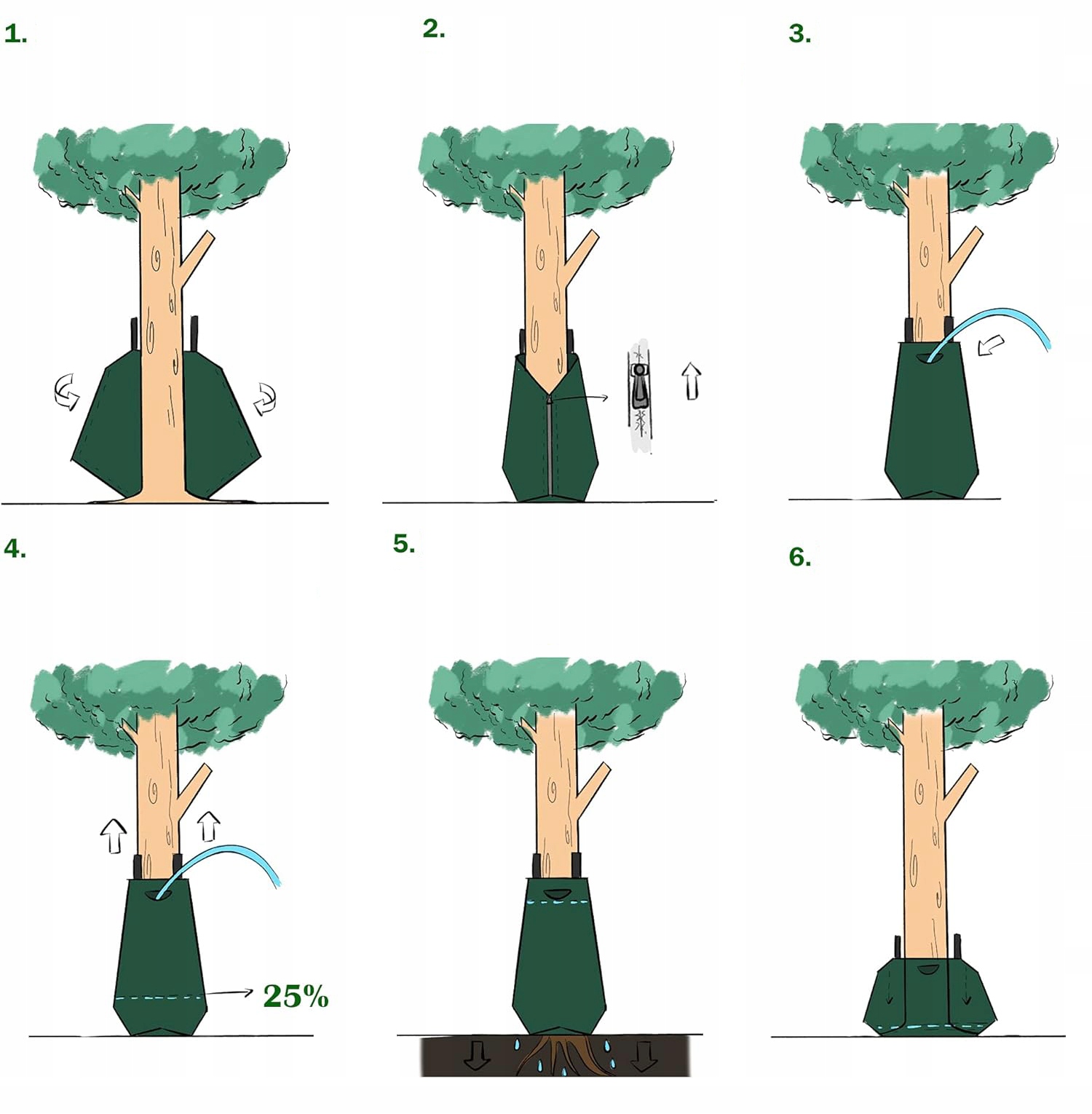 1.

2.

3.

4.

25%

5.

6.