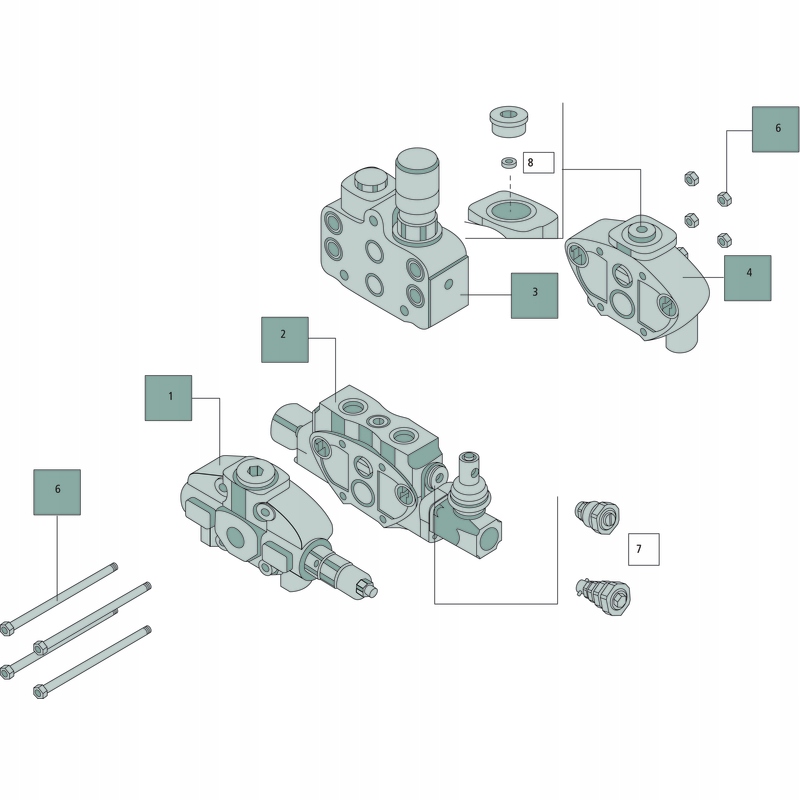 6
8
4
3
2
1
6
7