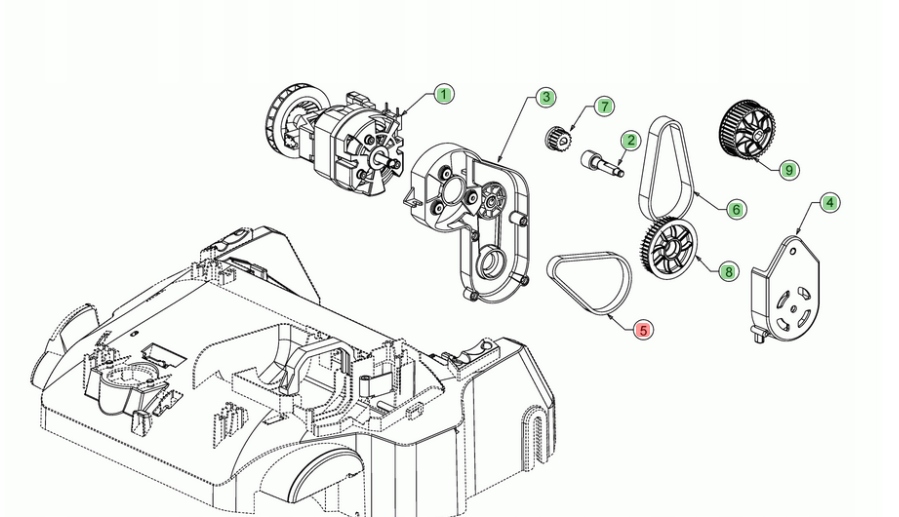 1
3
7
2
9
6
4
8
5