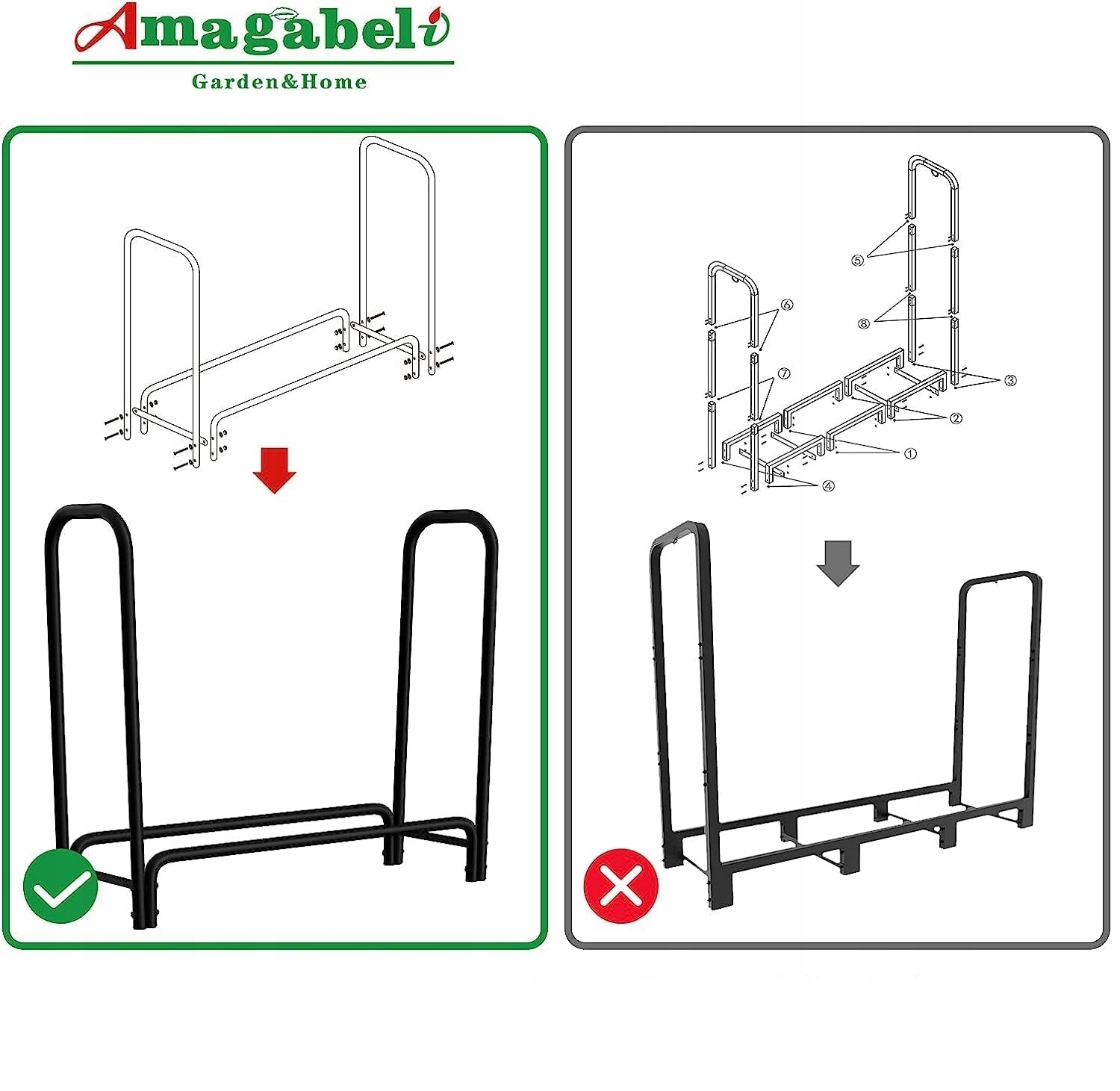 Amagabeli
Garden&Home

⑤
⑥
⑧
⑦
③
②
①
④