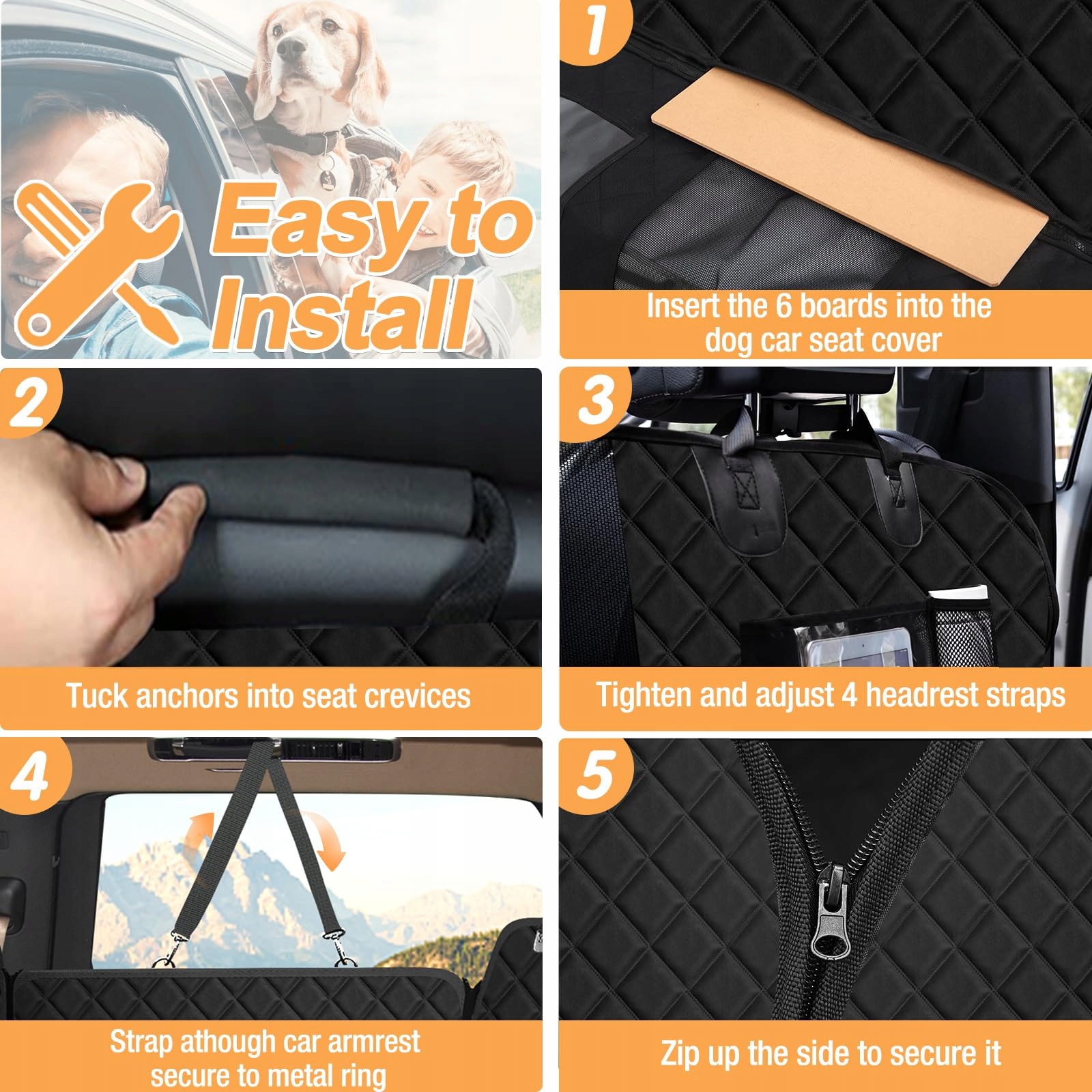 Easy to Install

1

Insert the 6 boards into the dog car seat cover

2

Tuck anchors into seat crevices

3

Tighten and adjust 4 headrest straps

4

Strap athough car armrest secure to metal ring

5

Zip up the side to secure it