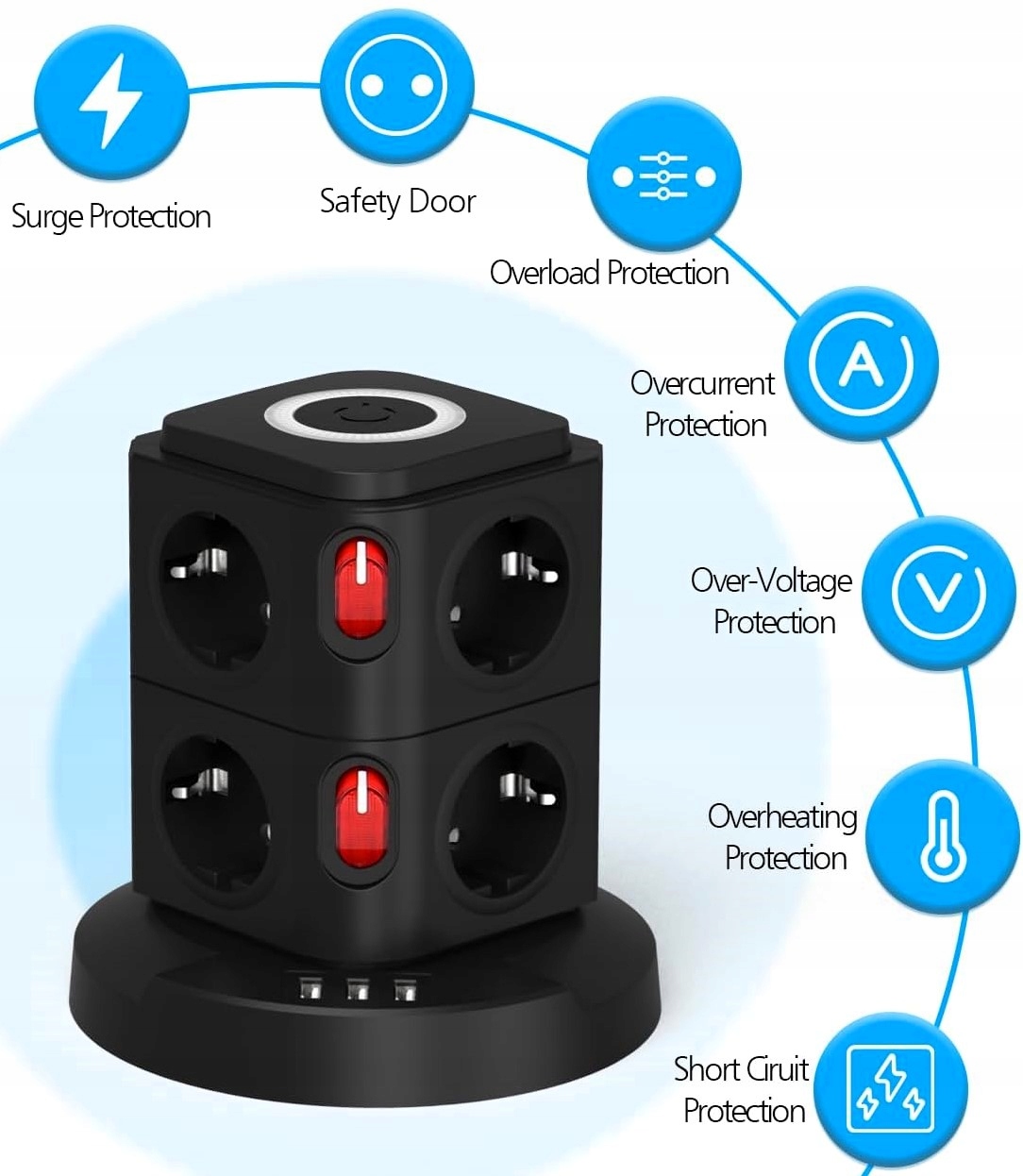 Surge Protection

Safety Door

Overload Protection

Overcurrent Protection

A

Over-Voltage Protection

V

Overheating Protection

Short Ciruit Protection