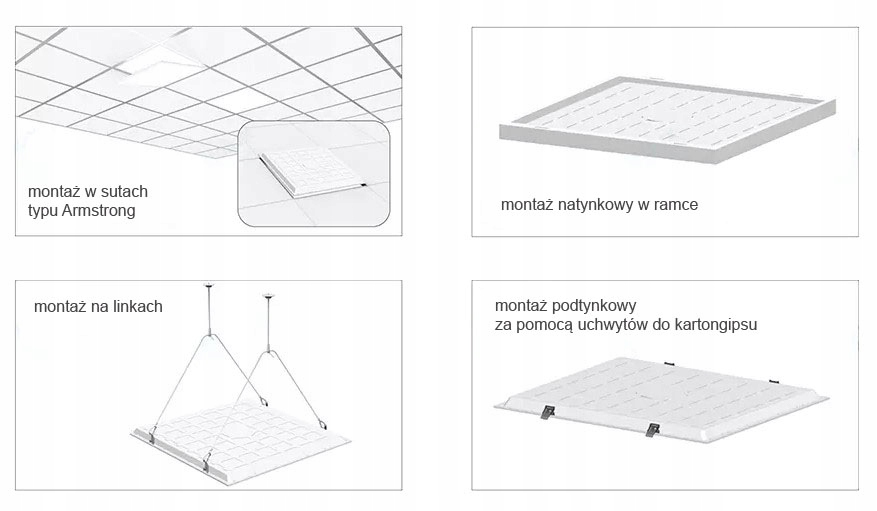 montaż w sutach
typu Armstrong

montaż natynkowy w ramce

montaż na linkach

montaż podtynkowy
za pomocą uchwytów do kartongipsu