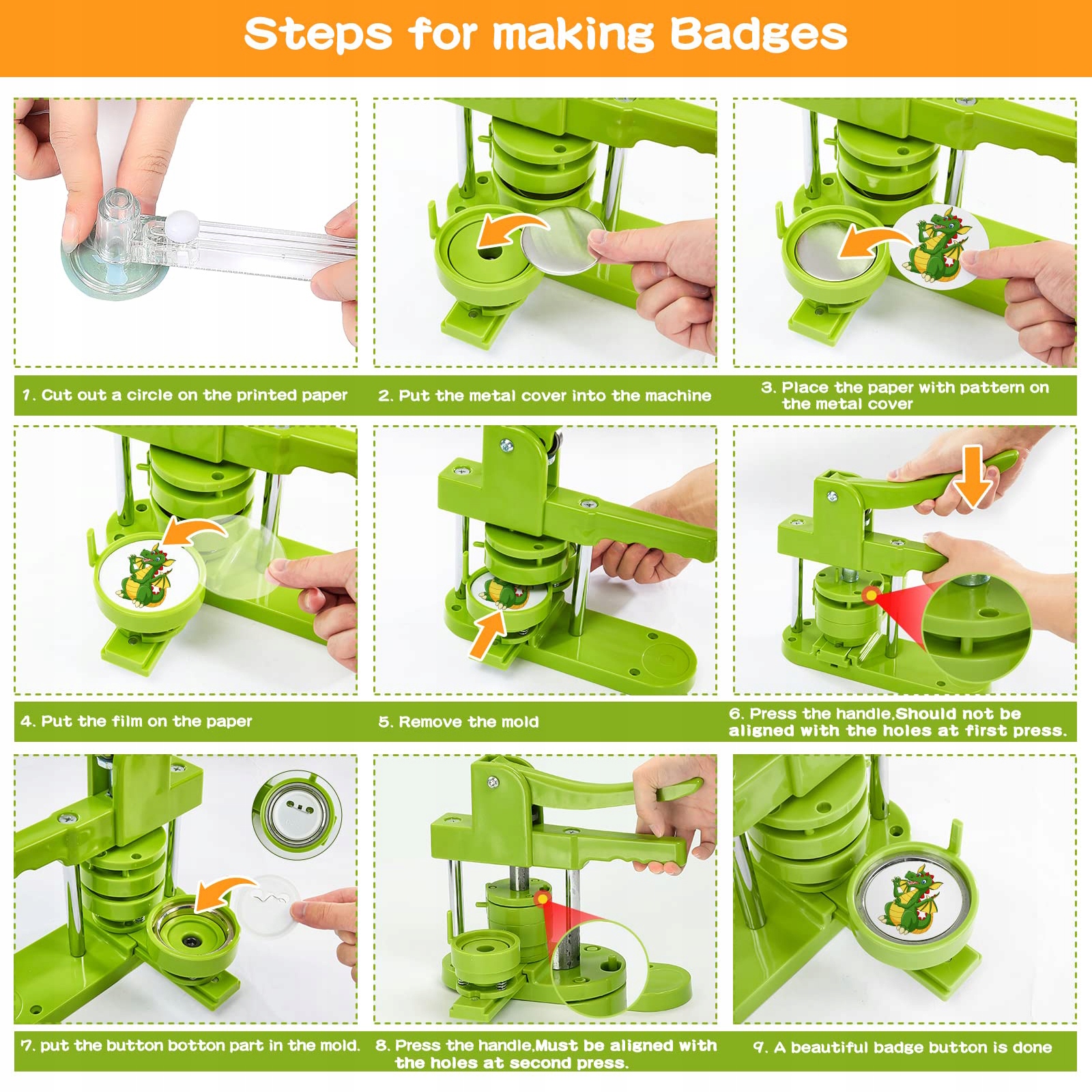 Steps for making Badges

1. Cut out a circle on the printed paper

2. Put the metal cover into the machine

3. Place the paper with pattern on the metal cover

4. Put the film on the paper

5. Remove the mold

6. Press the handle,Should not be aligned with the holes at first press.

7. put the button botton part in the mold.

8. Press the handle,Must be aligned with the holes at second press.

9. A beautiful badge button is done