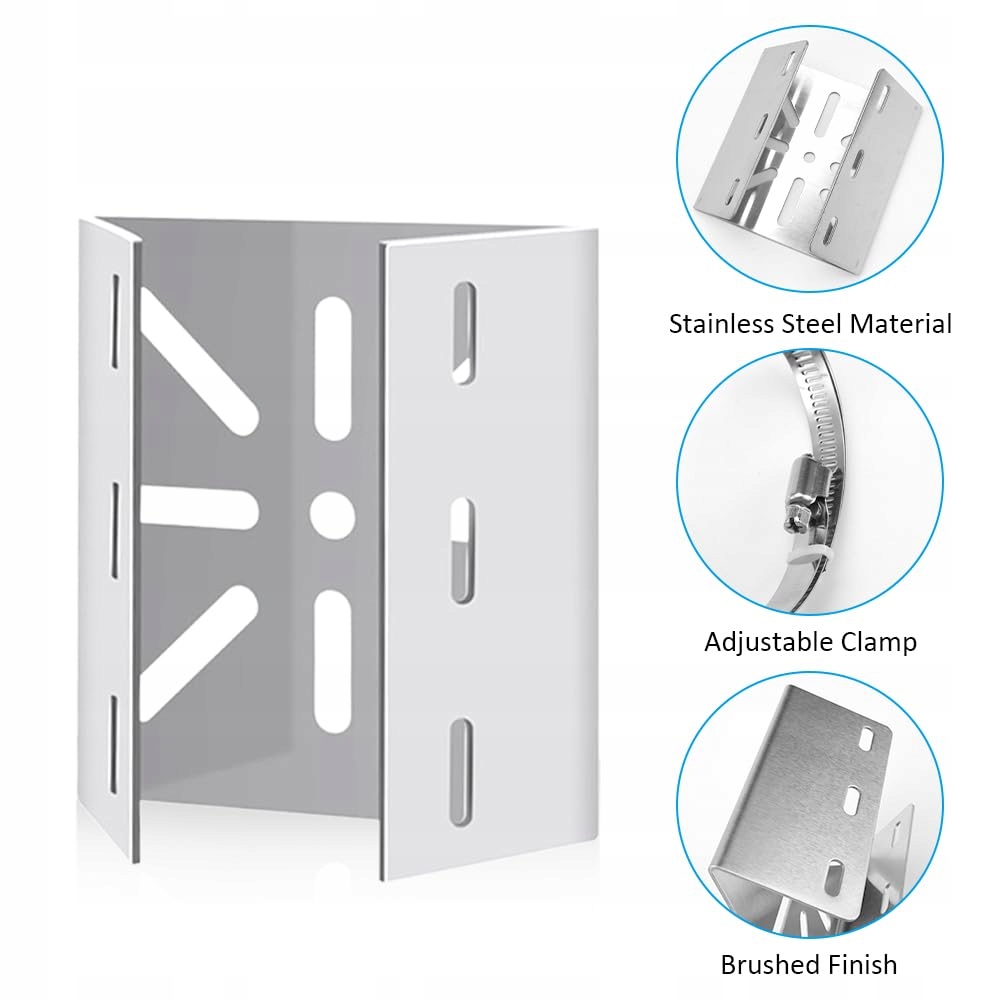 Stainless Steel Material

Adjustable Clamp

Brushed Finish