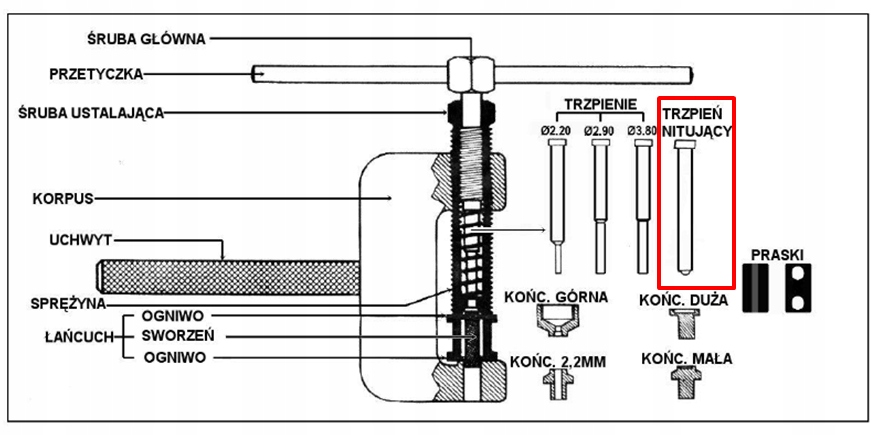 ŚRUBA GŁÓWNA
PRZETYCZKA
ŚRUBA USTALAJĄCA
KORPUS
UCHWYT
SPRĘŻYNA
ŁAŃCUCH
OGNIWO
SWORZEŃ
OGNIWO
TRZPIENIE
Ø2.20
Ø2.90
Ø3.80
TRZPIEŃ NITUJĄCY
PRASKI
KOŃC. GÓRNA
KOŃC. DUŻA
KOŃC. 2,2MM
KOŃC. MAŁA