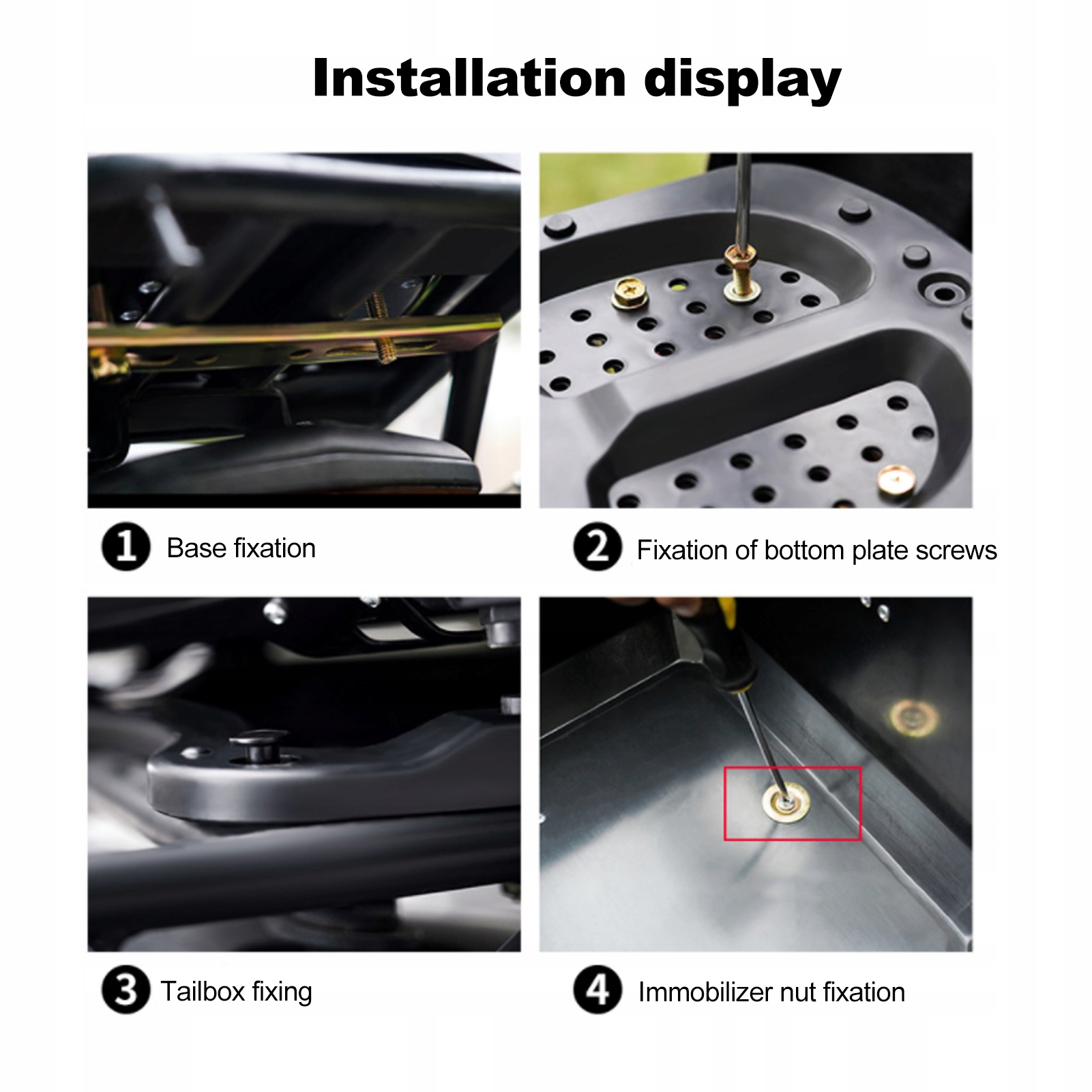 Installation display

1 Base fixation

2 Fixation of bottom plate screws

3 Tailbox fixing

4 Immobilizer nut fixation