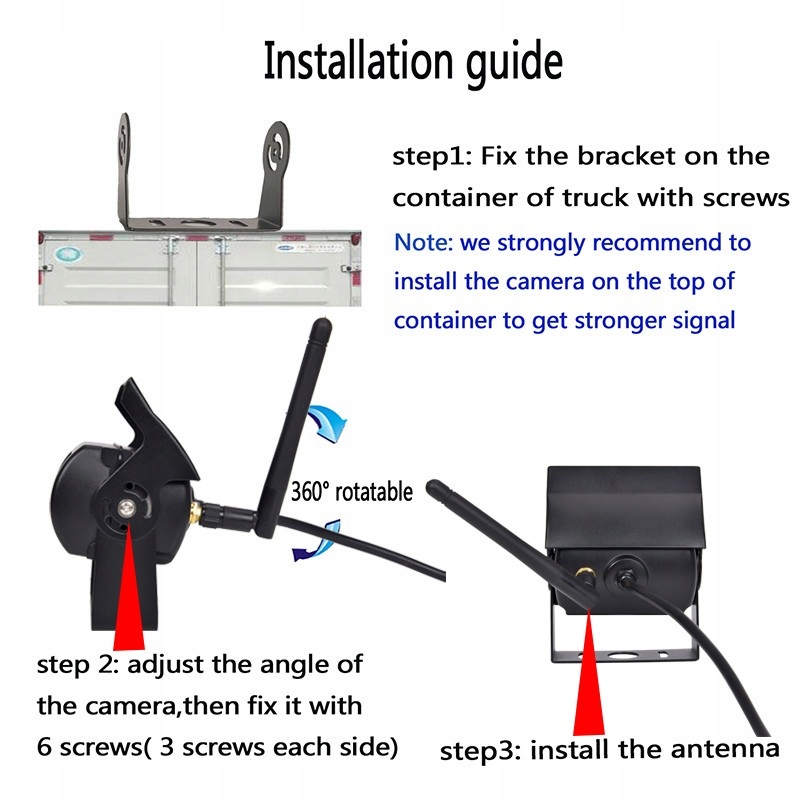 Installation guide

step1: Fix the bracket on the container of truck with screws
Note: we strongly recommend to install the camera on the top of container to get stronger signal

360° rotatable

step 2: adjust the angle of the camera,then fix it with 6 screws( 3 screws each side)

step3: install the antenna