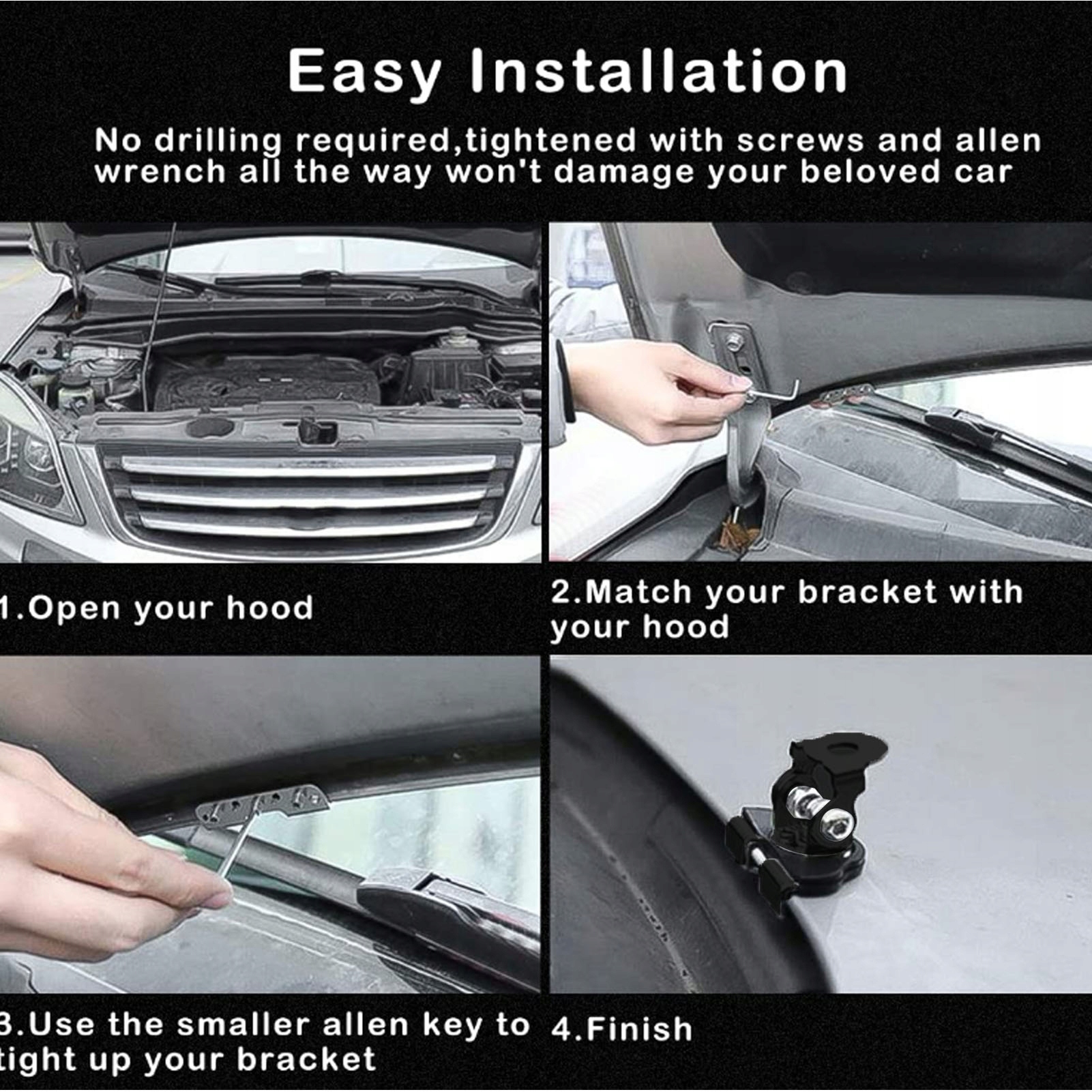 Easy Installation

No drilling required,tightened with screws and allen wrench all the way won't damage your beloved car

1.Open your hood

2.Match your bracket with your hood

3.Use the smaller allen key to tight up your bracket

4.Finish