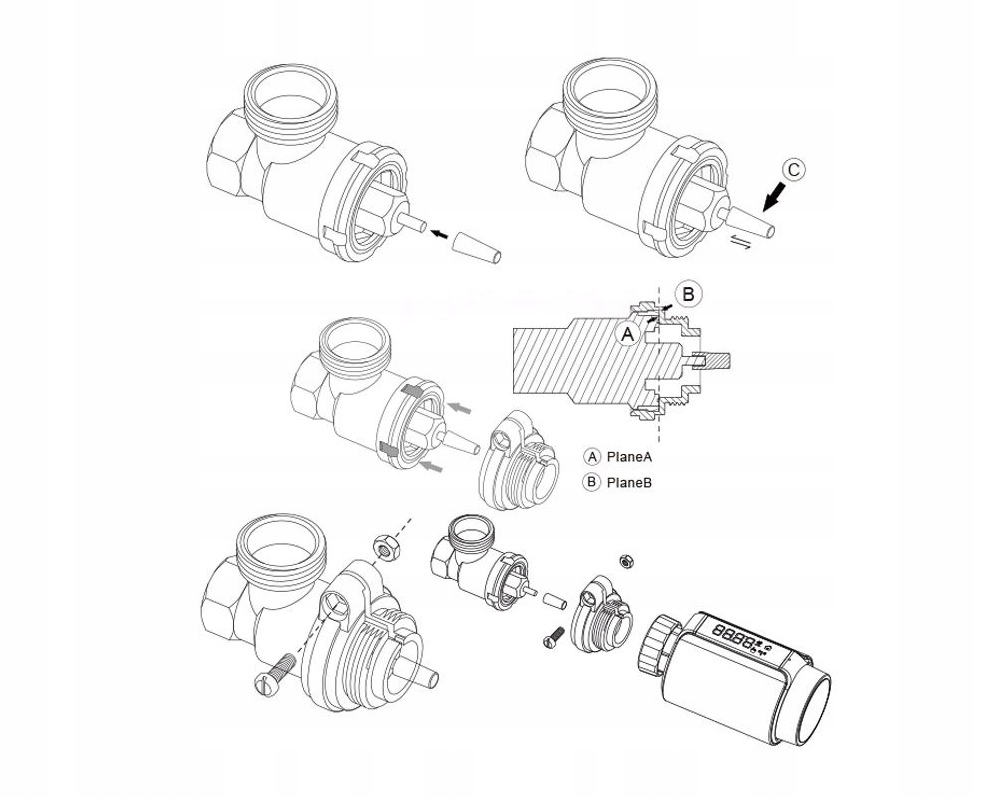 C

B

A

A PlaneA
B PlaneB