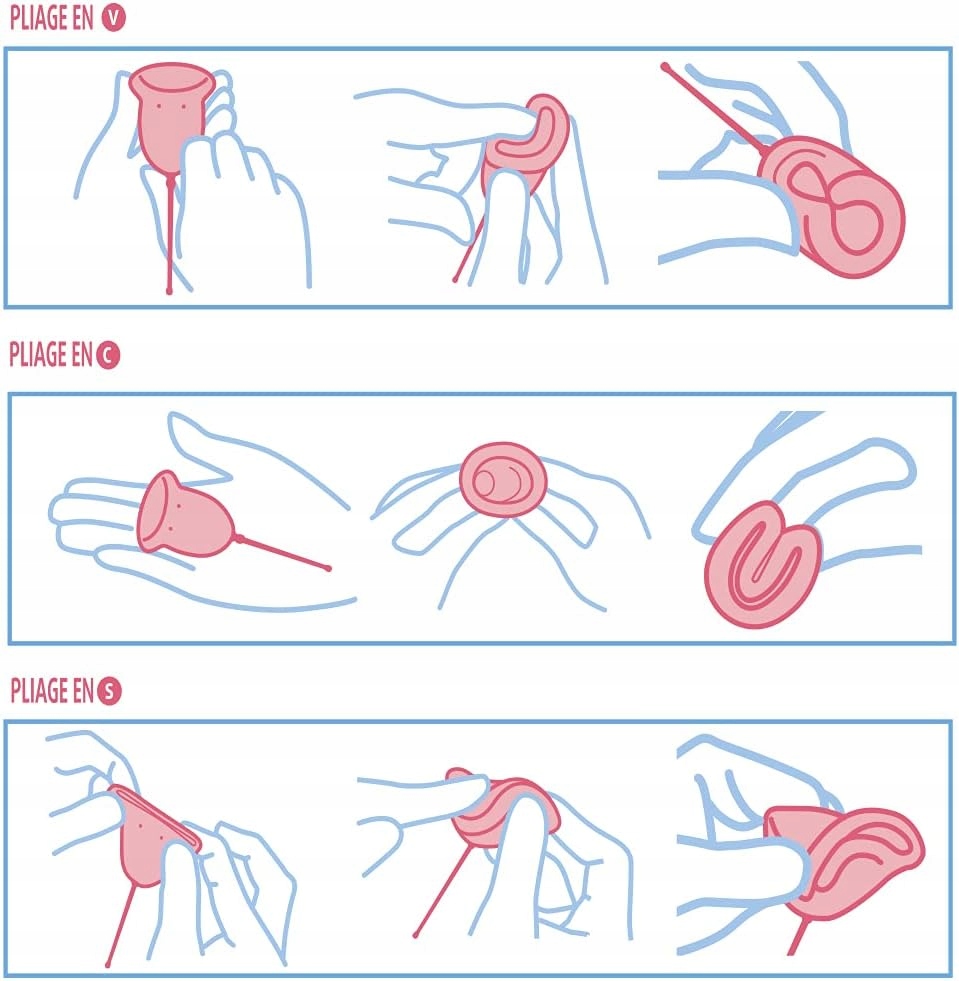 PLIAGE EN V

PLIAGE EN C

PLIAGE EN S