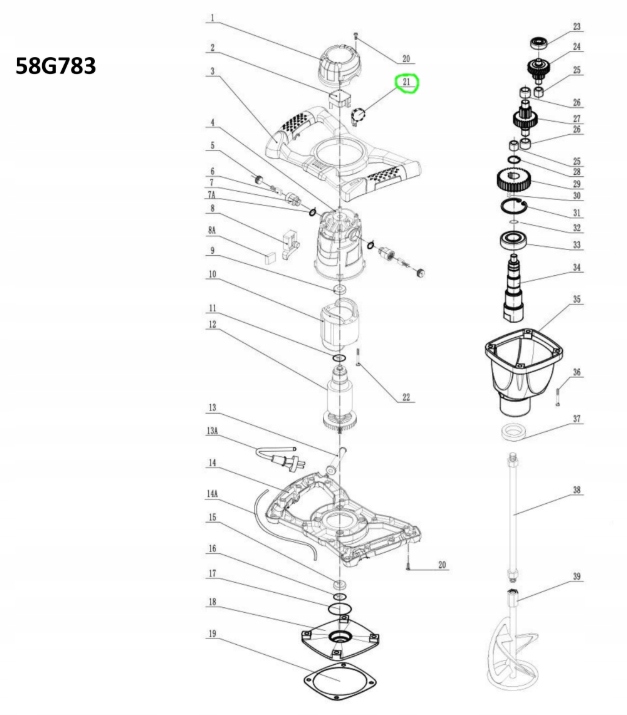 58G783

1
2
3
4
5
6
7
7A
8
8A
9
10
11
12
13
13A
14
14A
15
16
17
18
19
20
21
22
20
23
24
25
26
27
26
25
28
29
30
31
32
33
34
35
36
37
38
39